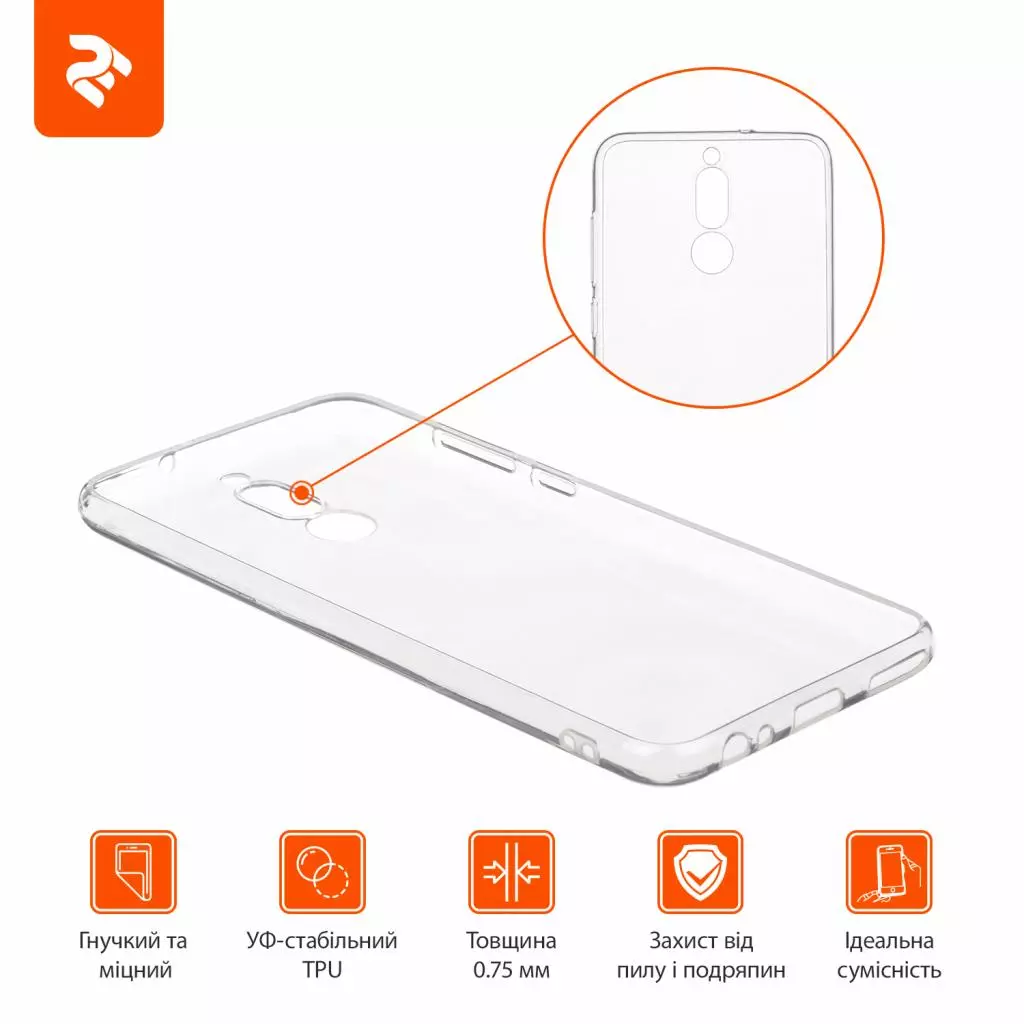 Гнучкий та міцний

УФ-стабільний TPU

Товщина 0.75 мм

Захист від пилу і подряпин

Ідеальна сумісність