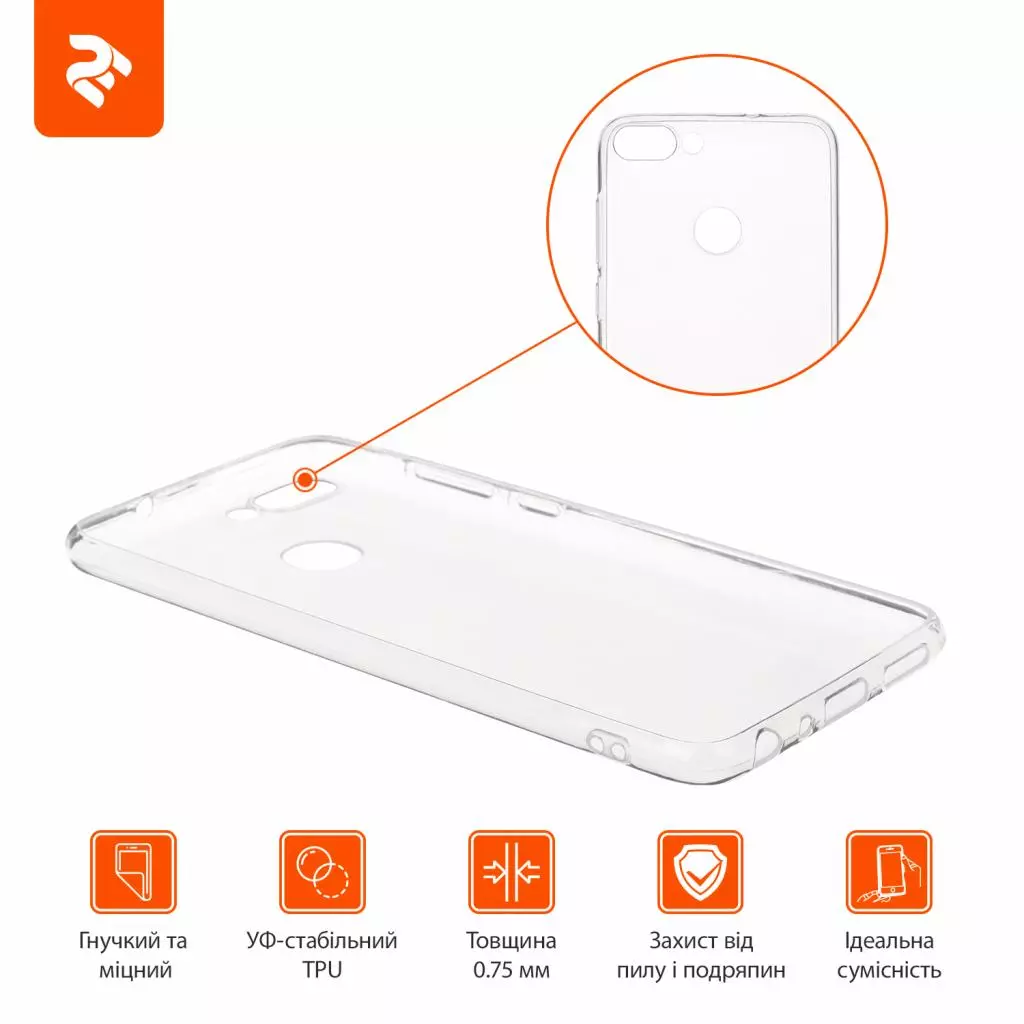 Гнучкий та міцний

УФ-стабільний TPU

Товщина 0.75 мм

Захист від пилу і подряпин

Ідеальна сумісність