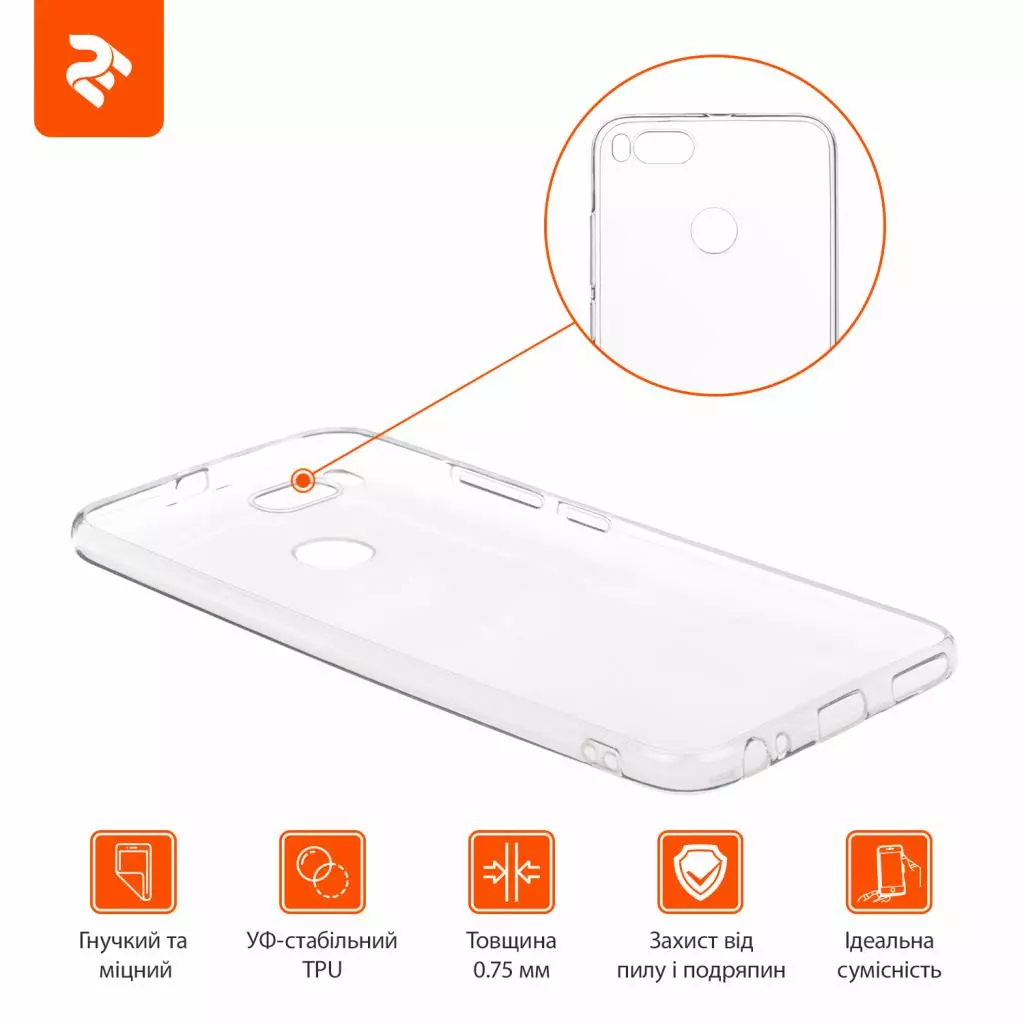 Гнучкий та міцний

УФ-стабільний TPU

Товщина 0.75 мм

Захист від пилу і подряпин

Ідеальна сумісність