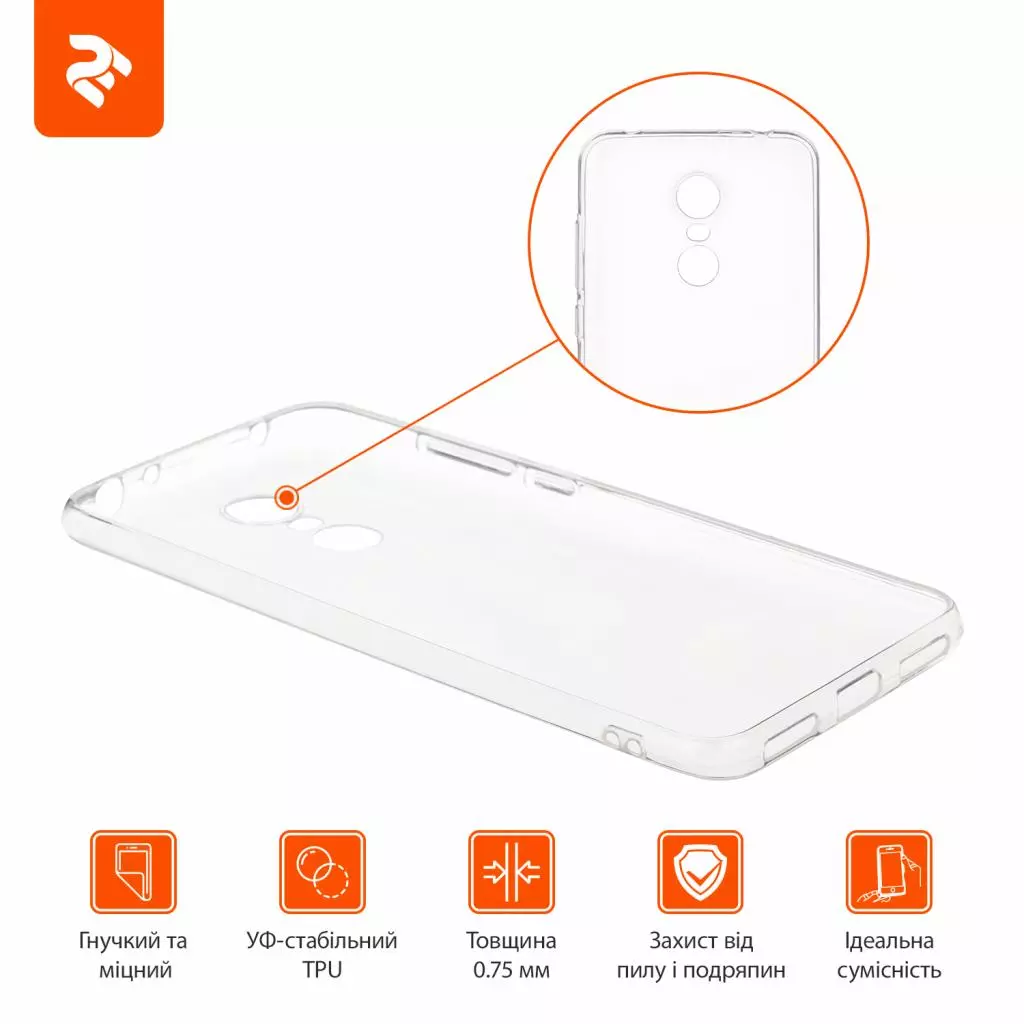 Гнучкий та міцний

УФ-стабільний TPU

Товщина 0.75 мм

Захист від пилу і подряпин

Ідеальна сумісність