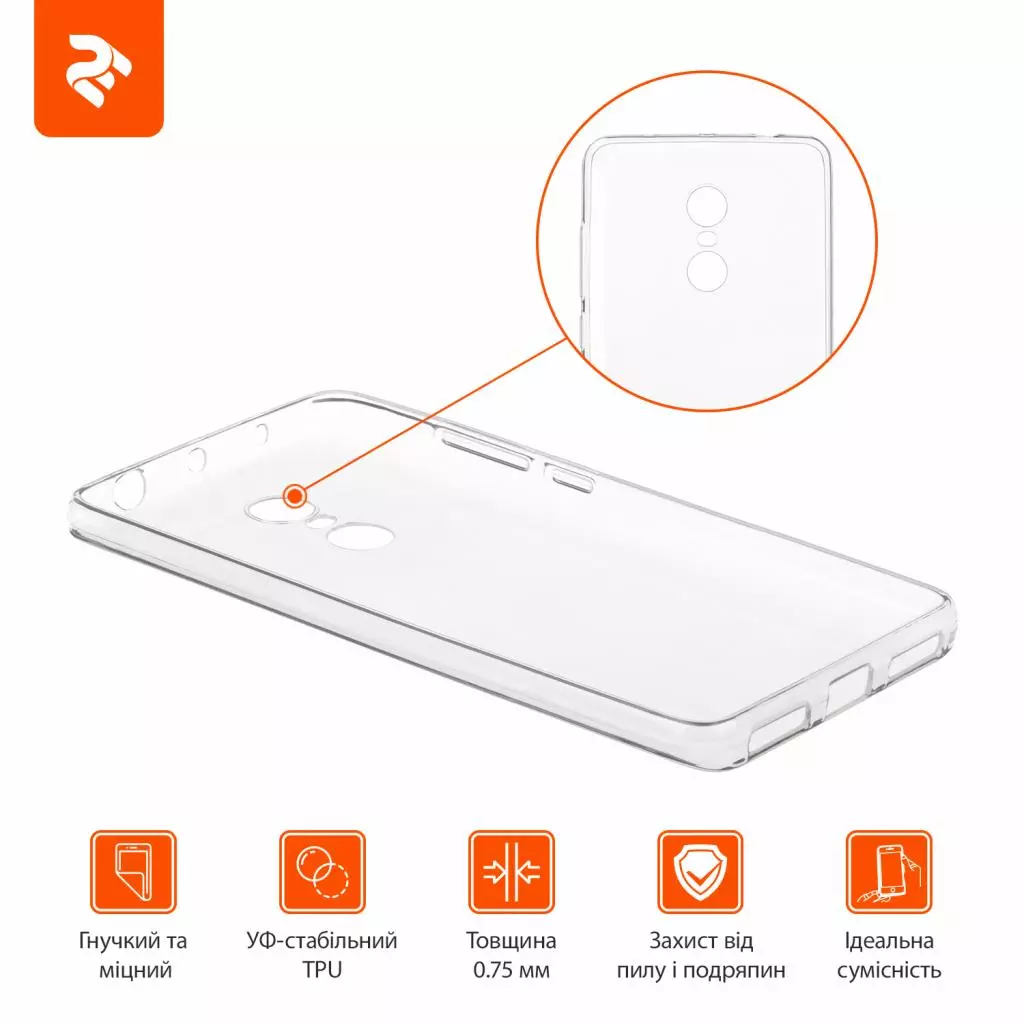 Гнучкий та міцний

УФ-стабільний TPU

Товщина 0.75 мм

Захист від пилу і подряпин

Ідеальна сумісність