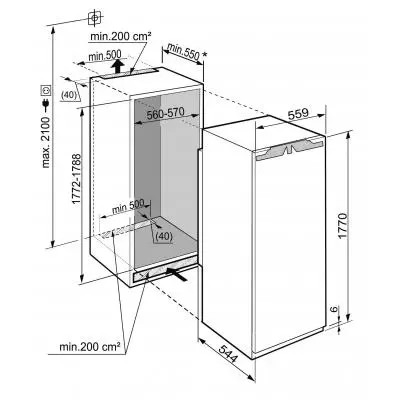 min.200 cm²
min.500
min.550 *
(40)
max. 2100
560-570
559
1772-1788
min 500
(40)
1770
6
min.200 cm²
544