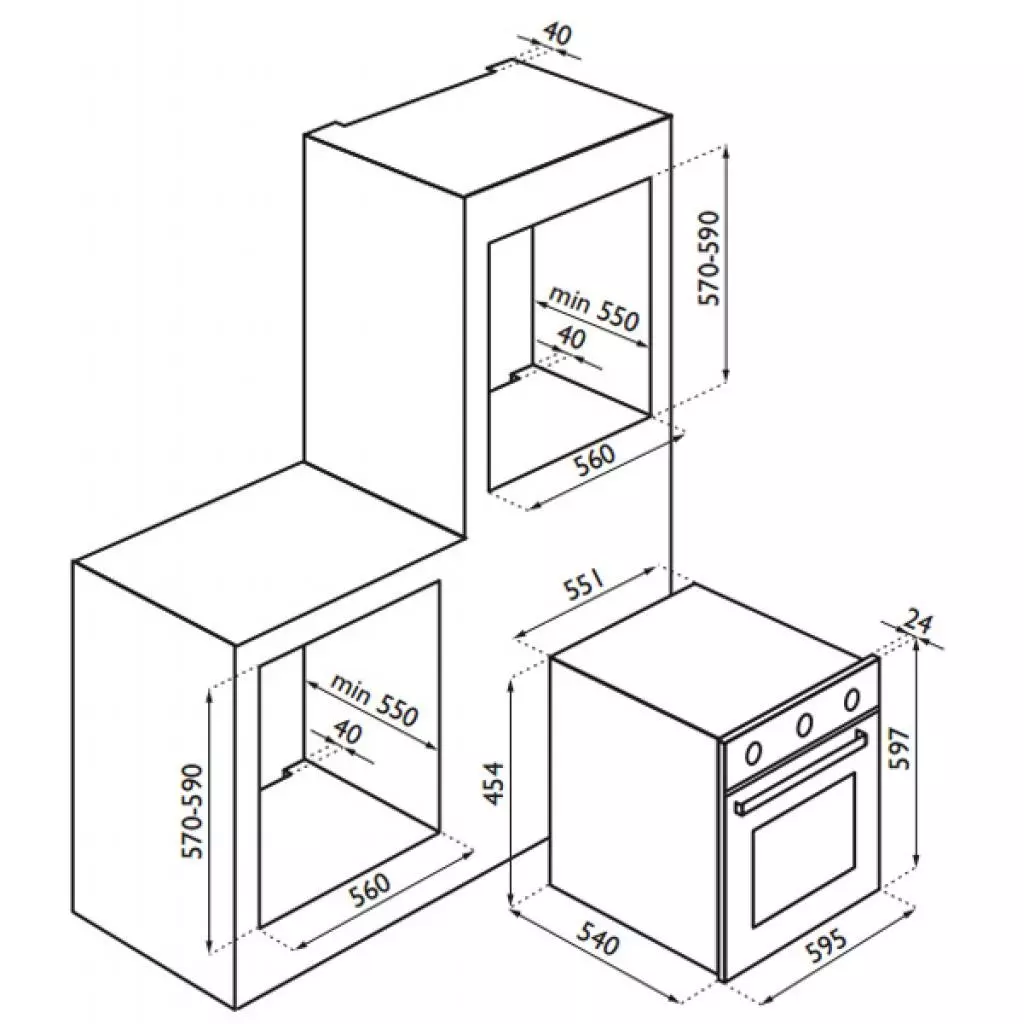 40
570-590
min 550
40
560
551
24
min 550
40
570-590
454
597
560
540
595