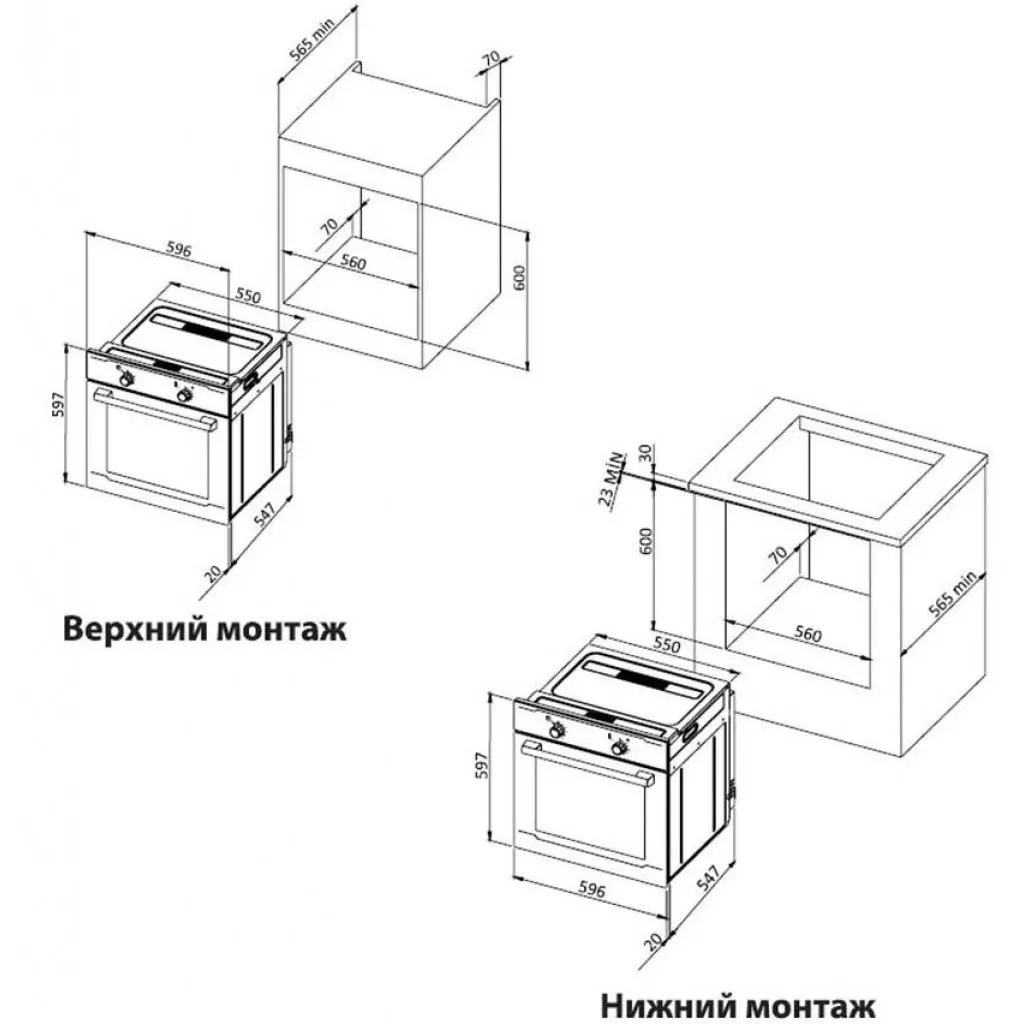 565 min

70

70

560

600

596

550

597

547

20

Верхний монтаж

30

23 MIN

600

70

560

565 min

550

597

596

547

20

Нижний монтаж