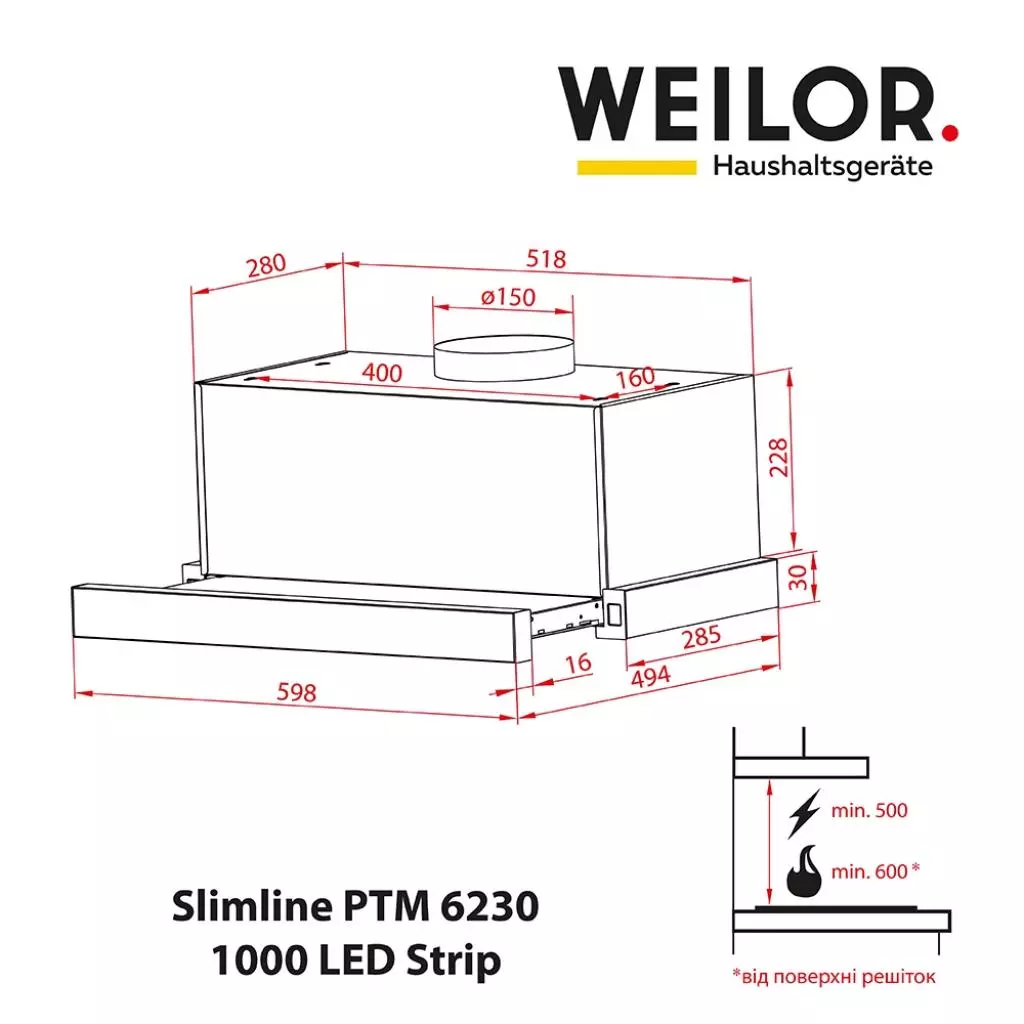 WEILOR.
Haushaltsgeräte

280
518
ø150
400
160
228
30
285
16
494
598

min. 500
min. 600 *

Slimline PTM 6230
1000 LED Strip

*від поверхні решіток