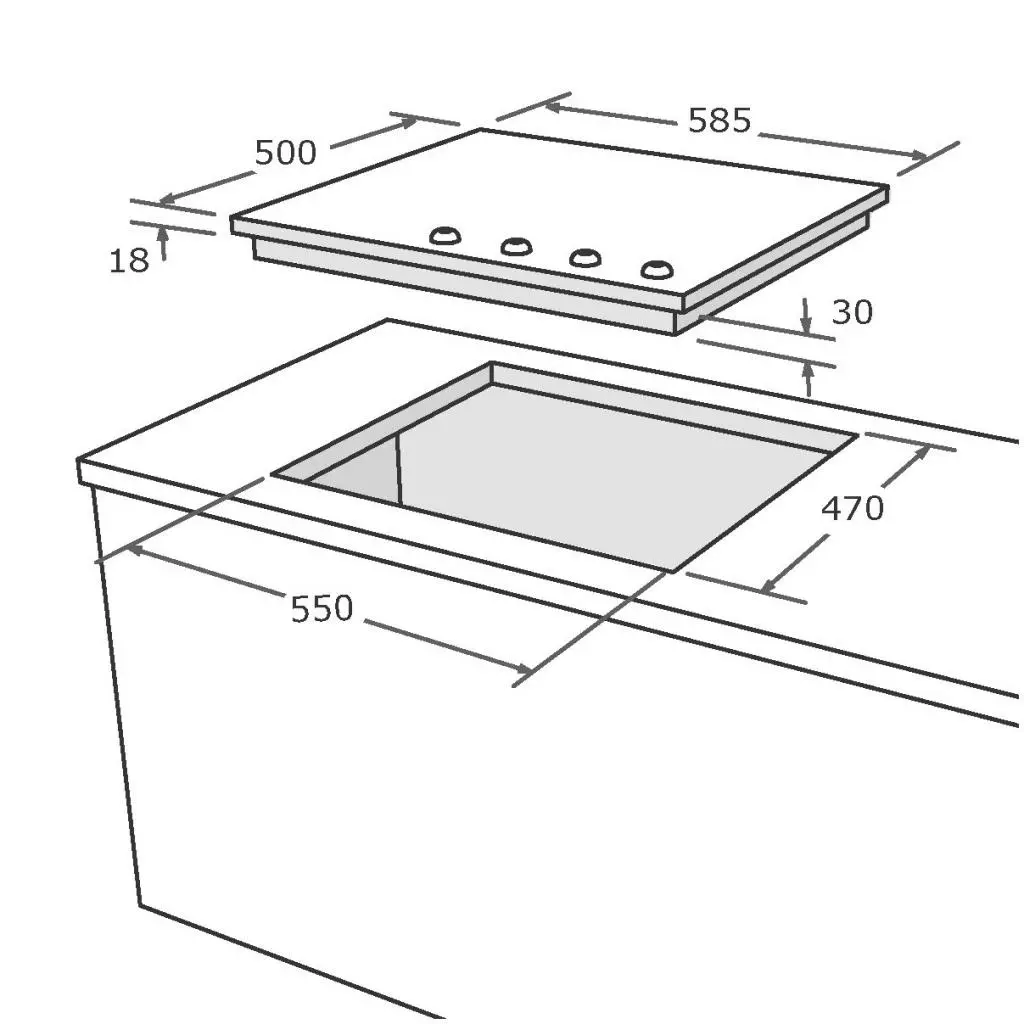 500
585
18
30
470
550