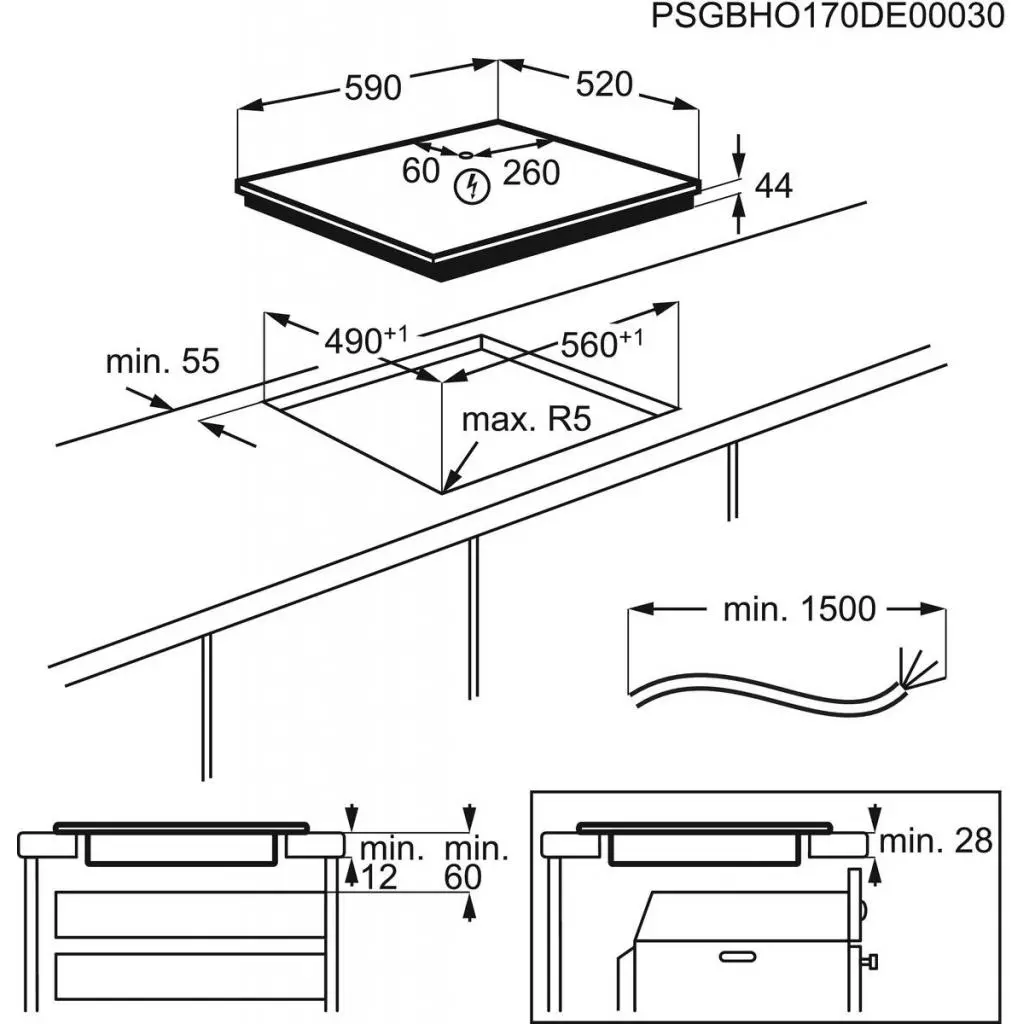 PSGBHO170DE00030

590

520

60

260

44

$490^{+1}$

$560^{+1}$

min. 55

max. R5

min. 1500

min. 12

min. 60

min. 28