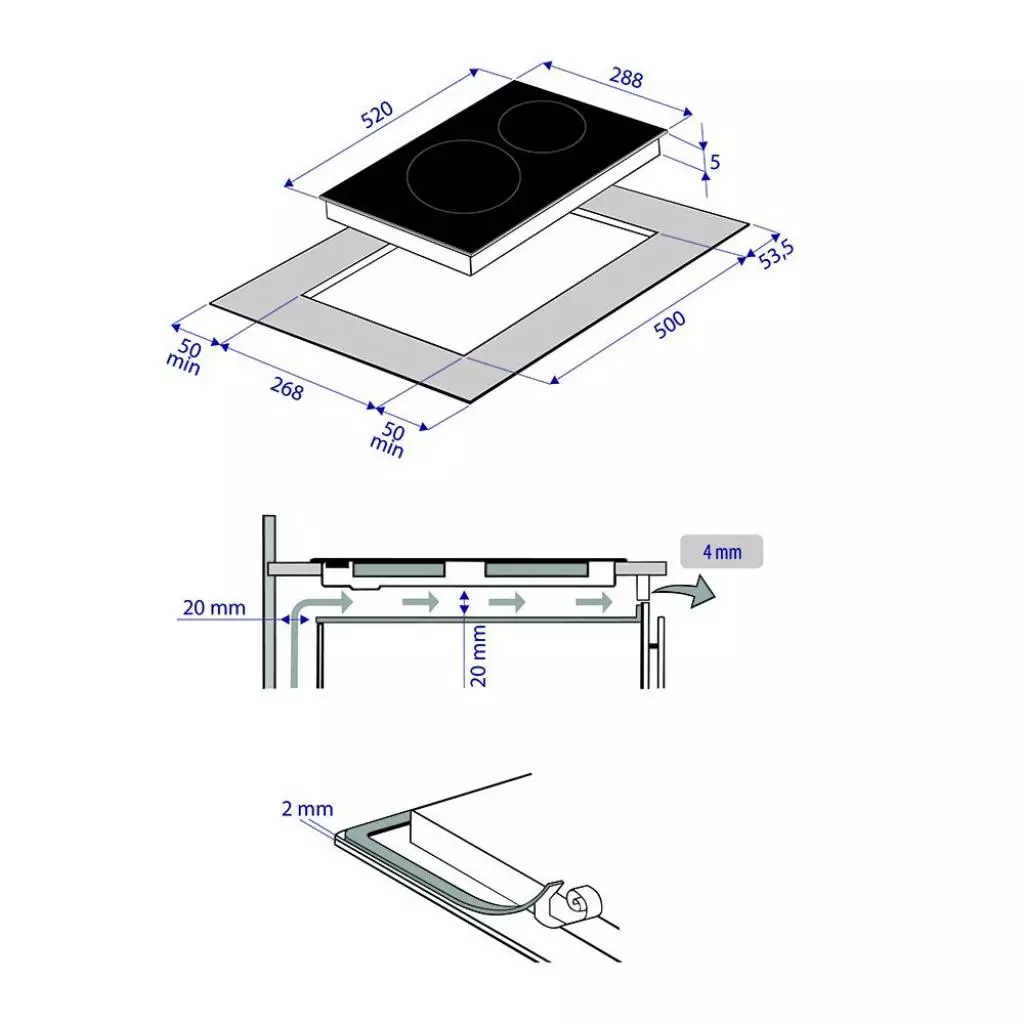 520
288
5
53,5
500
50
min
268
50
min

4 mm
20 mm
20 mm

2 mm