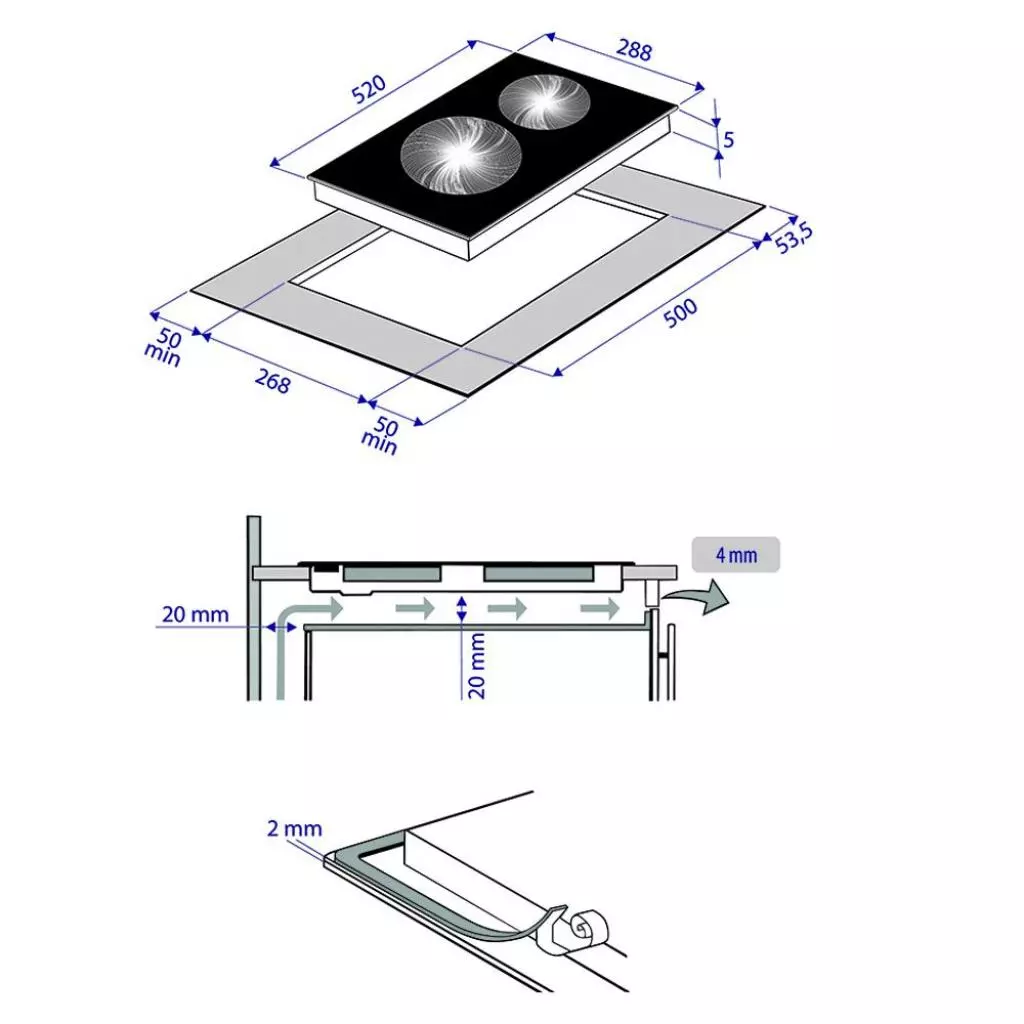 520
288
5
53,5
500
50
min
268
50
min

4 mm
20 mm
20 mm

2 mm