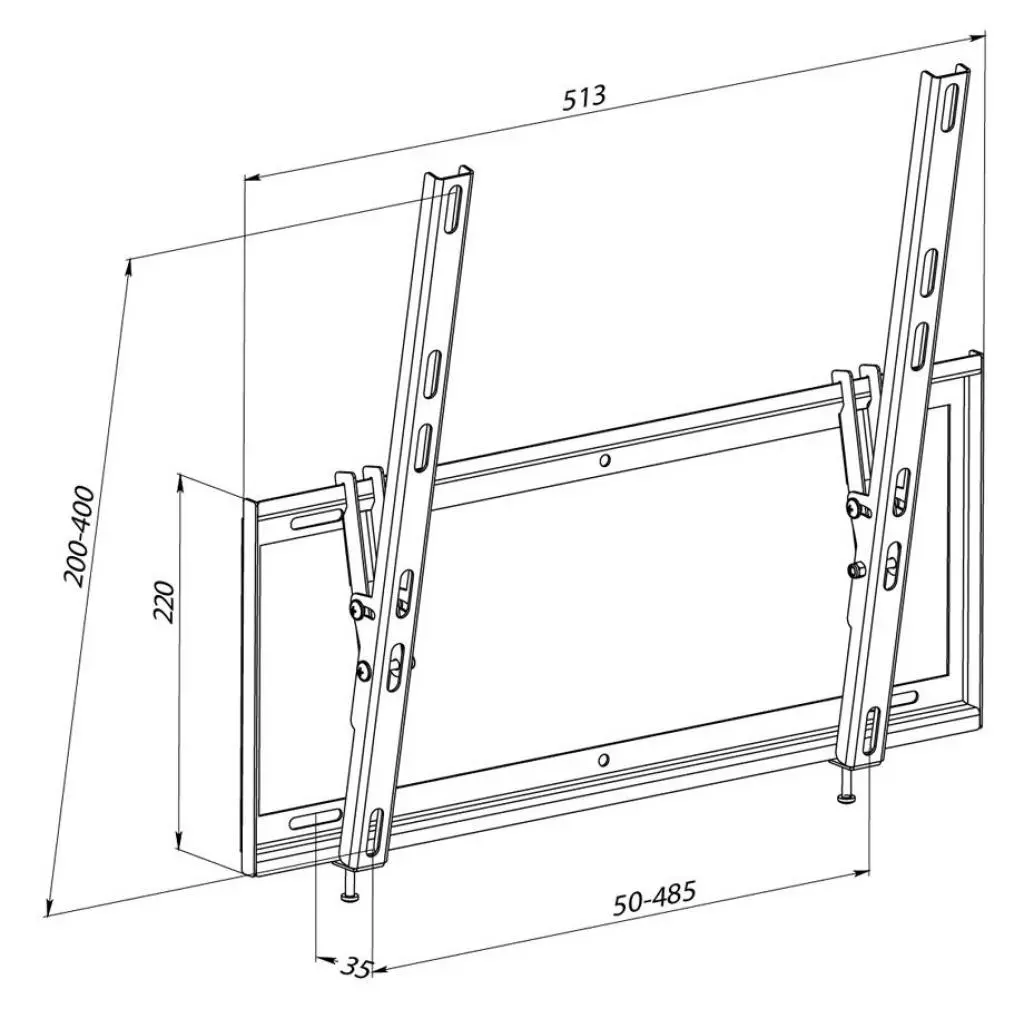 513

200-400

220

50-485

35