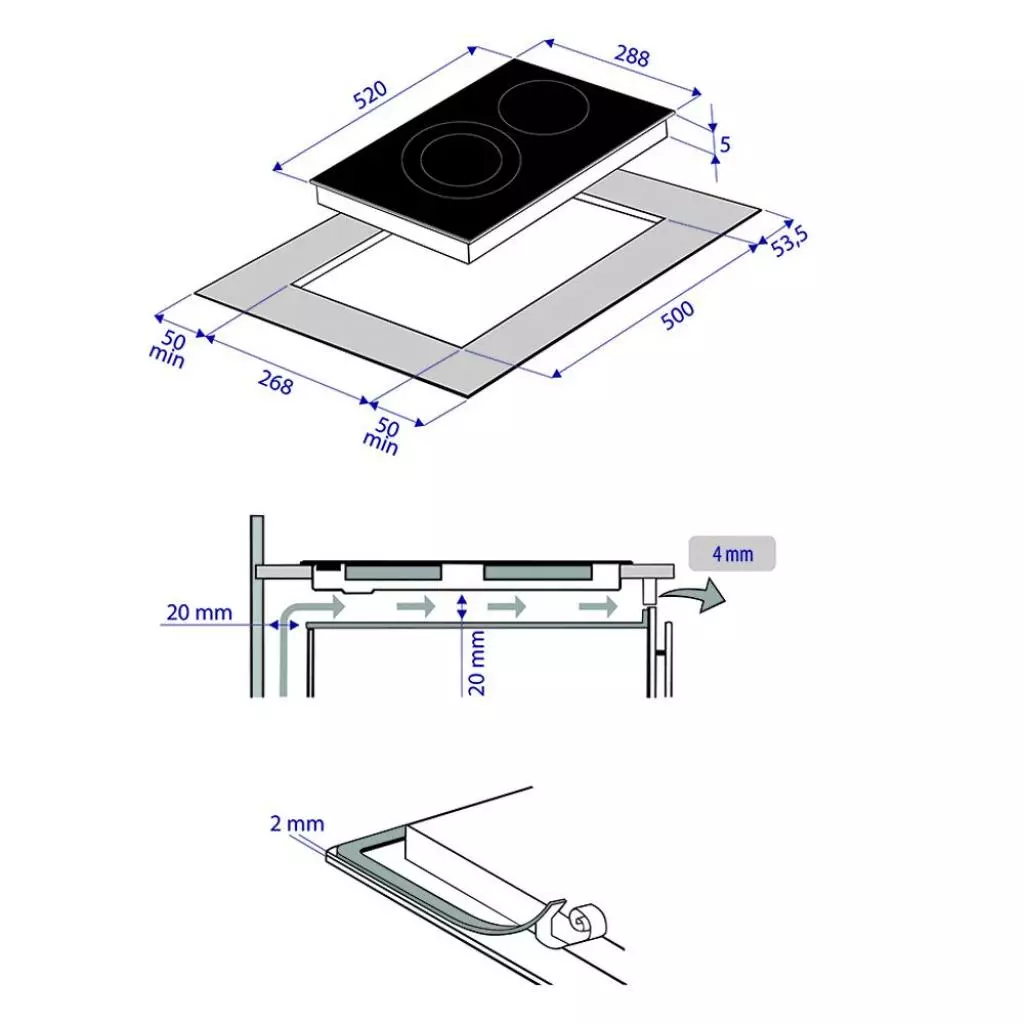 520
288
5
53,5
500
50 min
268
50 min

4 mm
20 mm
20 mm

2 mm