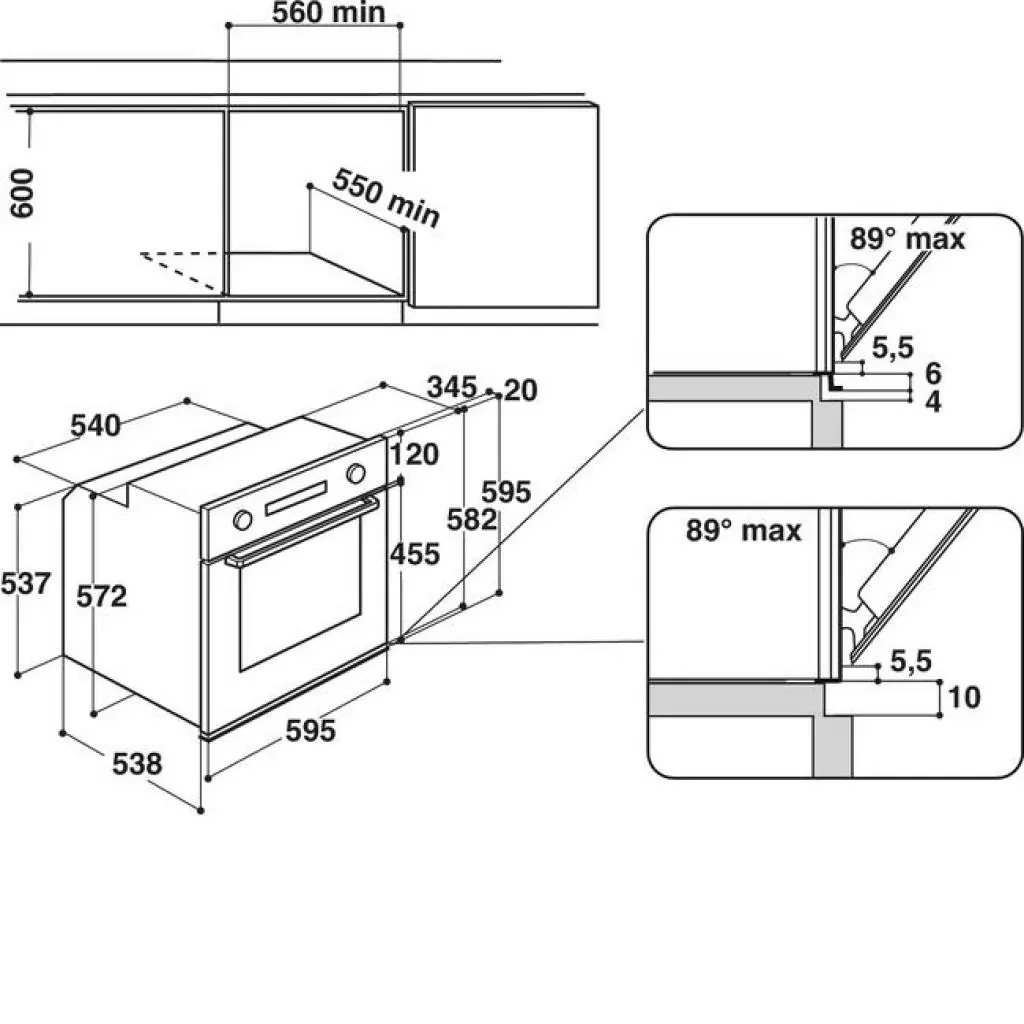 560 min
600
550 min
89° max
5,5
6
4
345
20
540
120
595
582
455
537
572
595
538
89° max
5,5
10