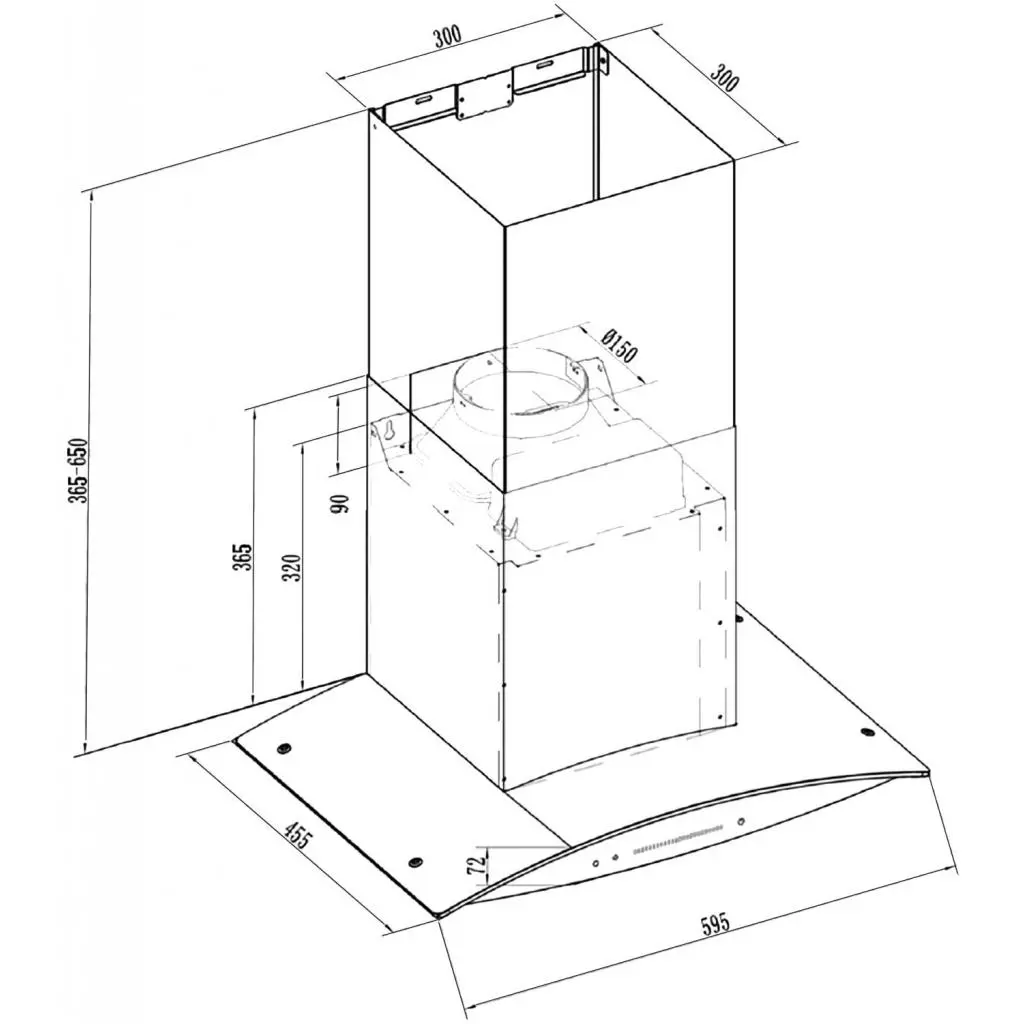 300
300
Ø150
365-650
90
365
320
455
72
595