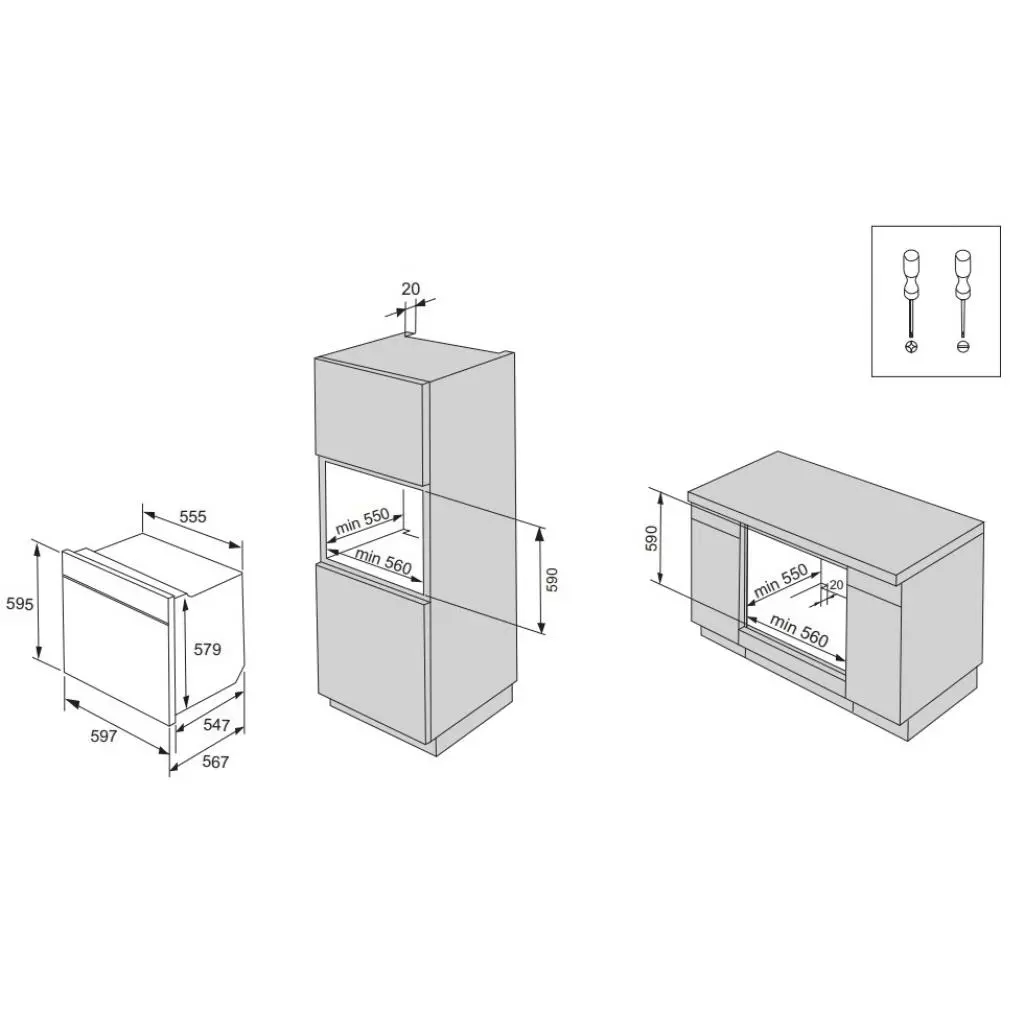 555
595
579
597
547
567

20
min 550
min 560
590

590
min 550
20
min 560