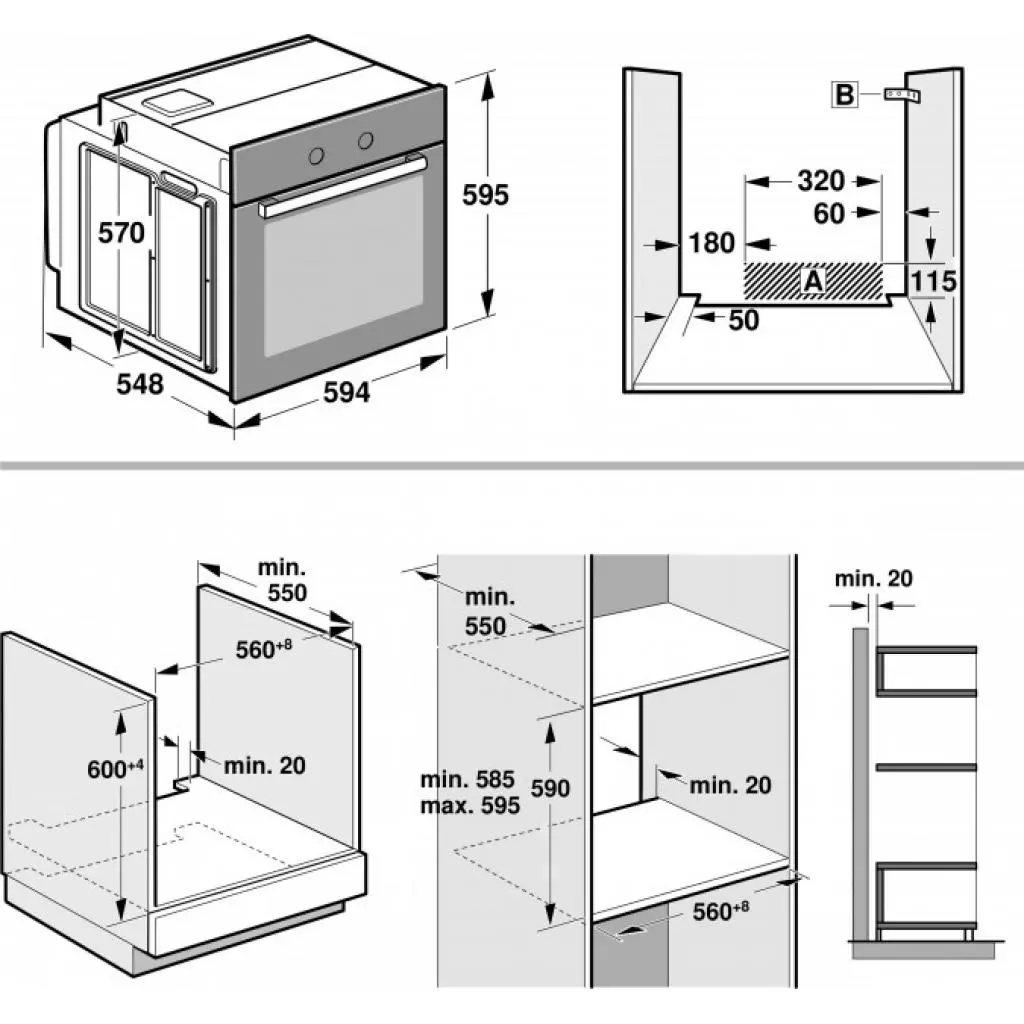 570
595
548
594

B
320
60
180
A
115
50

min. 550
$560^{+8}$
$600^{+4}$
min. 20

min. 550
min. 585
max. 595
590
min. 20
$560^{+8}$

min. 20