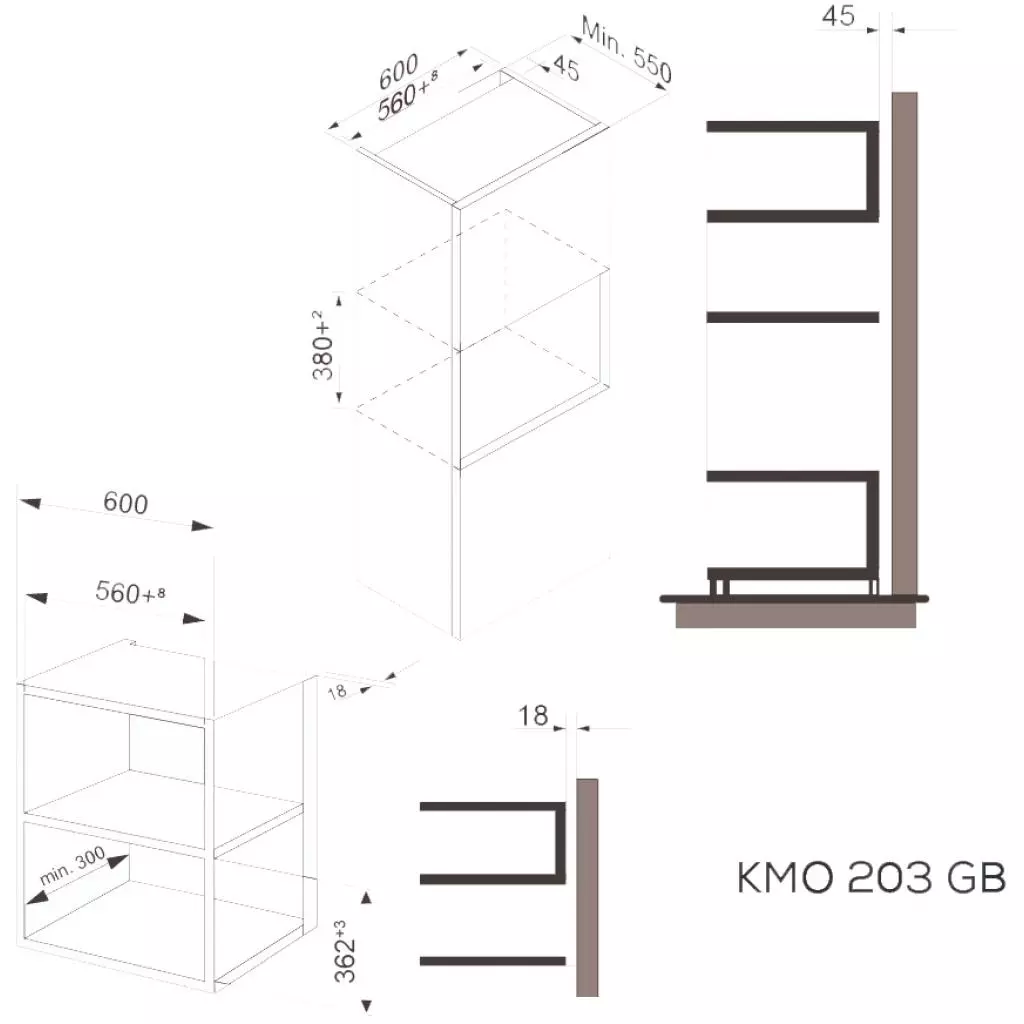 600
$560^{+8}$
45
Min. 550
45
$380^{+2}$
600
$560^{+8}$
18
18
min. 300
$362^{+3}$
KMO 203 GB