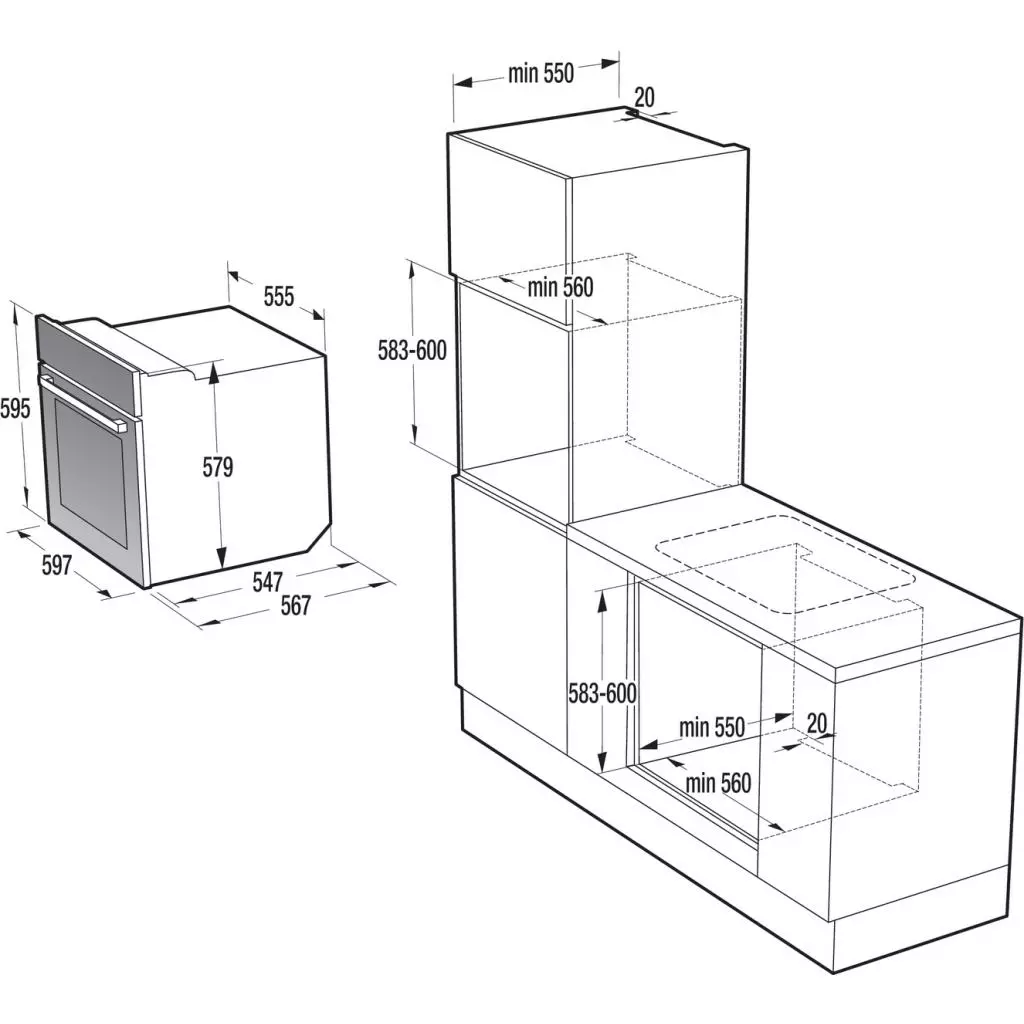 555
595
579
597
547
567

min 550
20
min 560
583-600

583-600
min 550
20
min 560