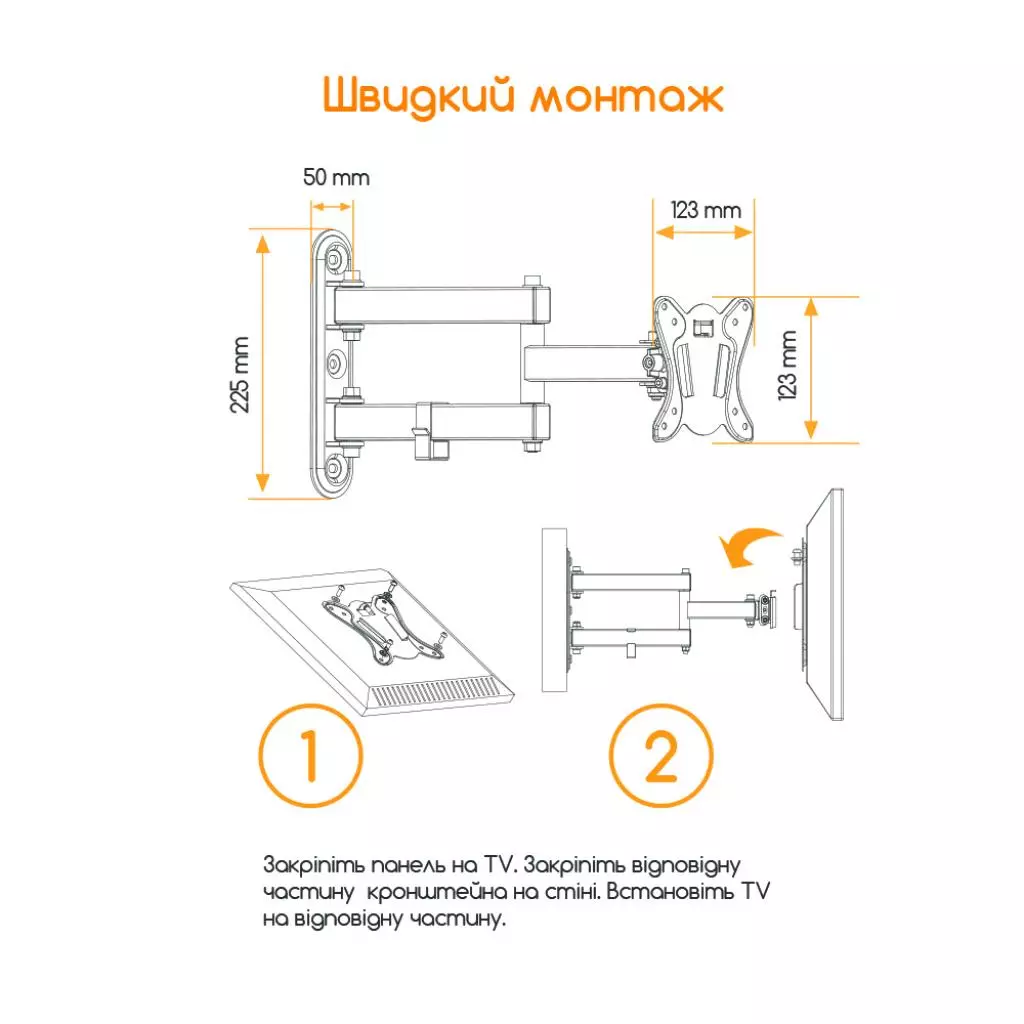 Швидкий монтаж

50 mm

123 mm

225 mm

123 mm

1

2

Закріпіть панель на TV. Закріпіть відповідну частину кронштейна на стіні. Встановіть TV на відповідну частину.