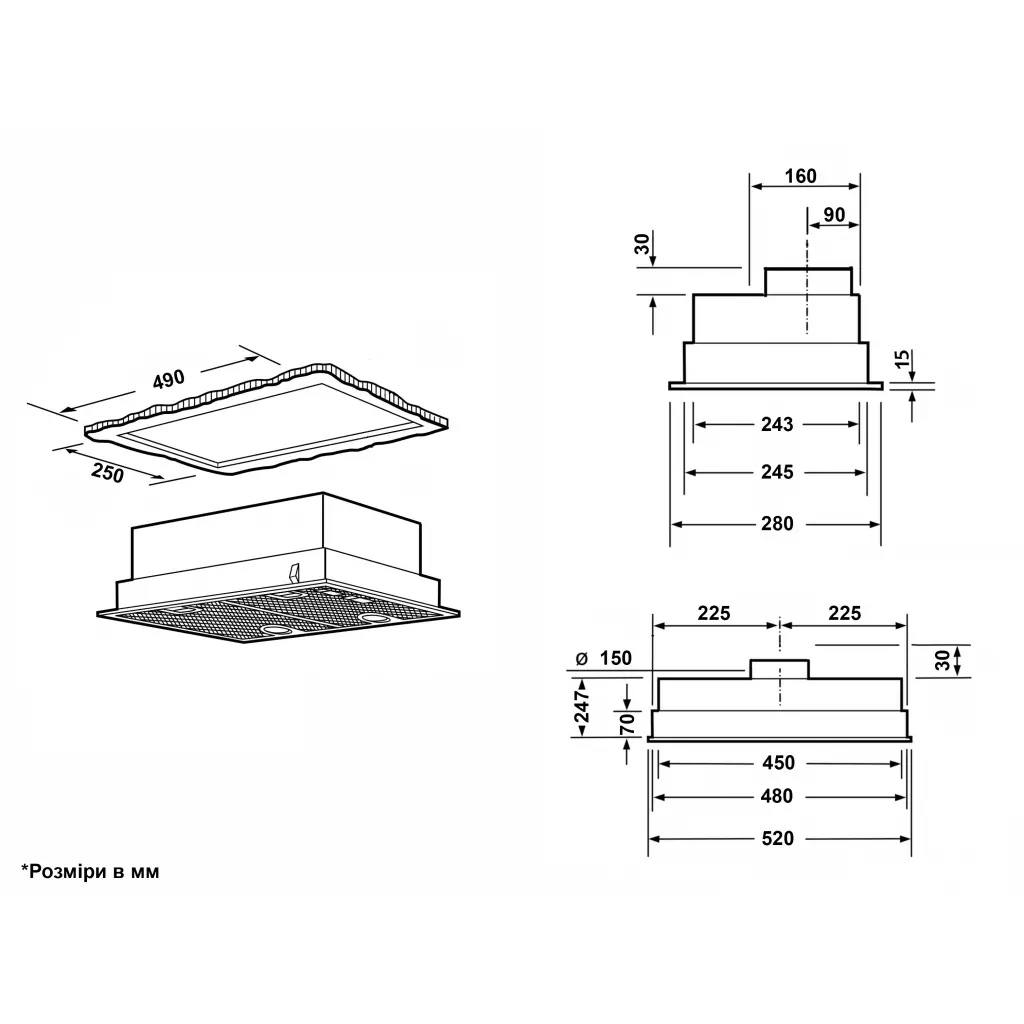 490

250

160

90

30

15

243

245

280

225

225

ø 150

30

247

70

450

480

520

*Розміри в мм