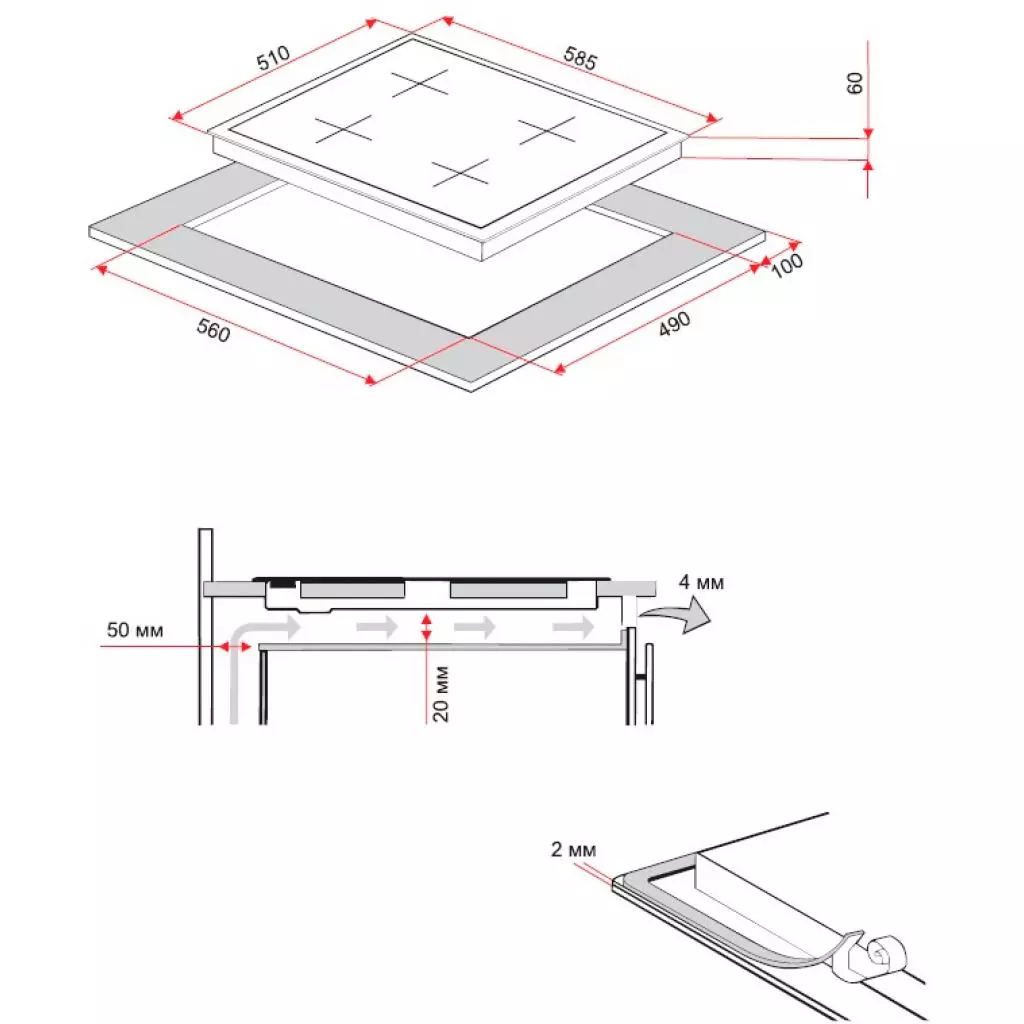 510
585
60
100
560
490

4 мм
50 мм
20 мм

2 мм