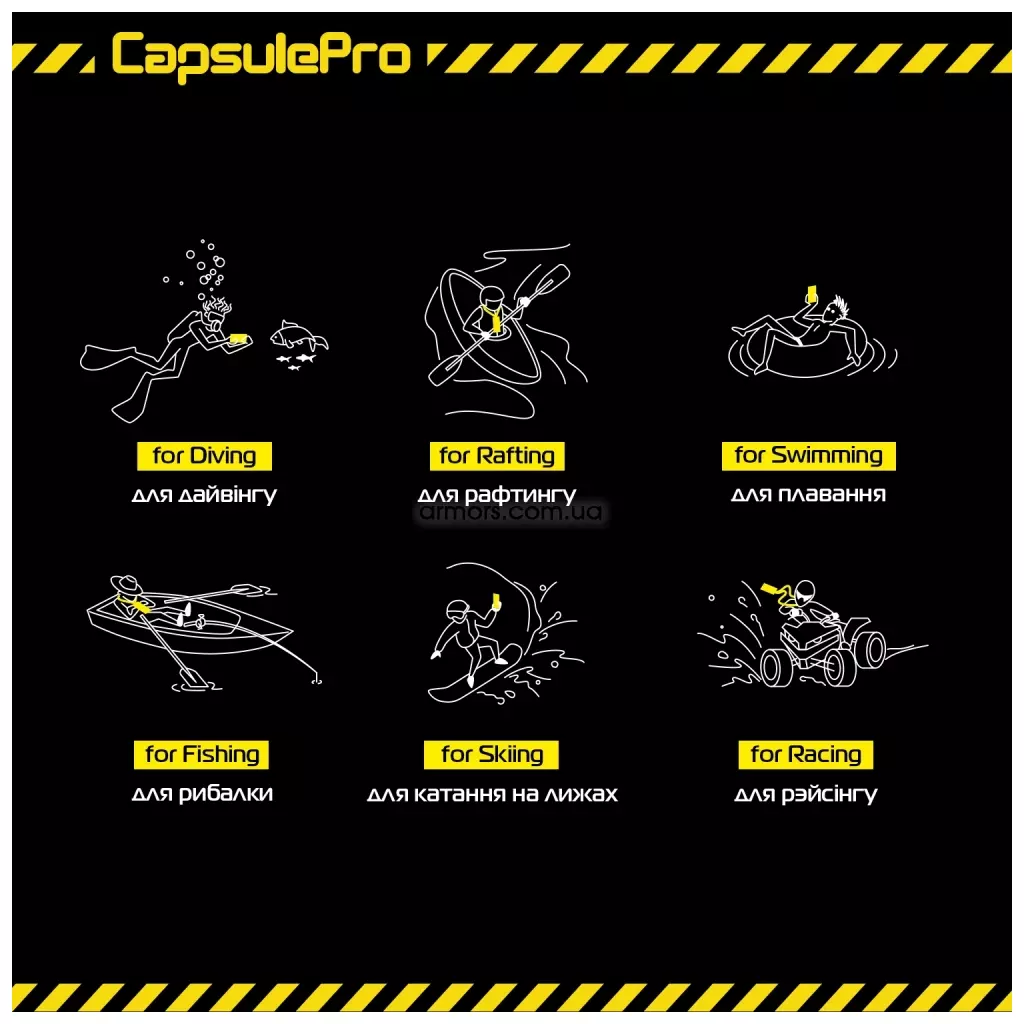 CapsulePro

for Diving
для дайвінгу

for Rafting
для рафтингу

armors.com.ua

for Swimming
для плавання

for Fishing
для рибалки

for Skiing
для катання на лижах

for Racing
для рэйсінгу