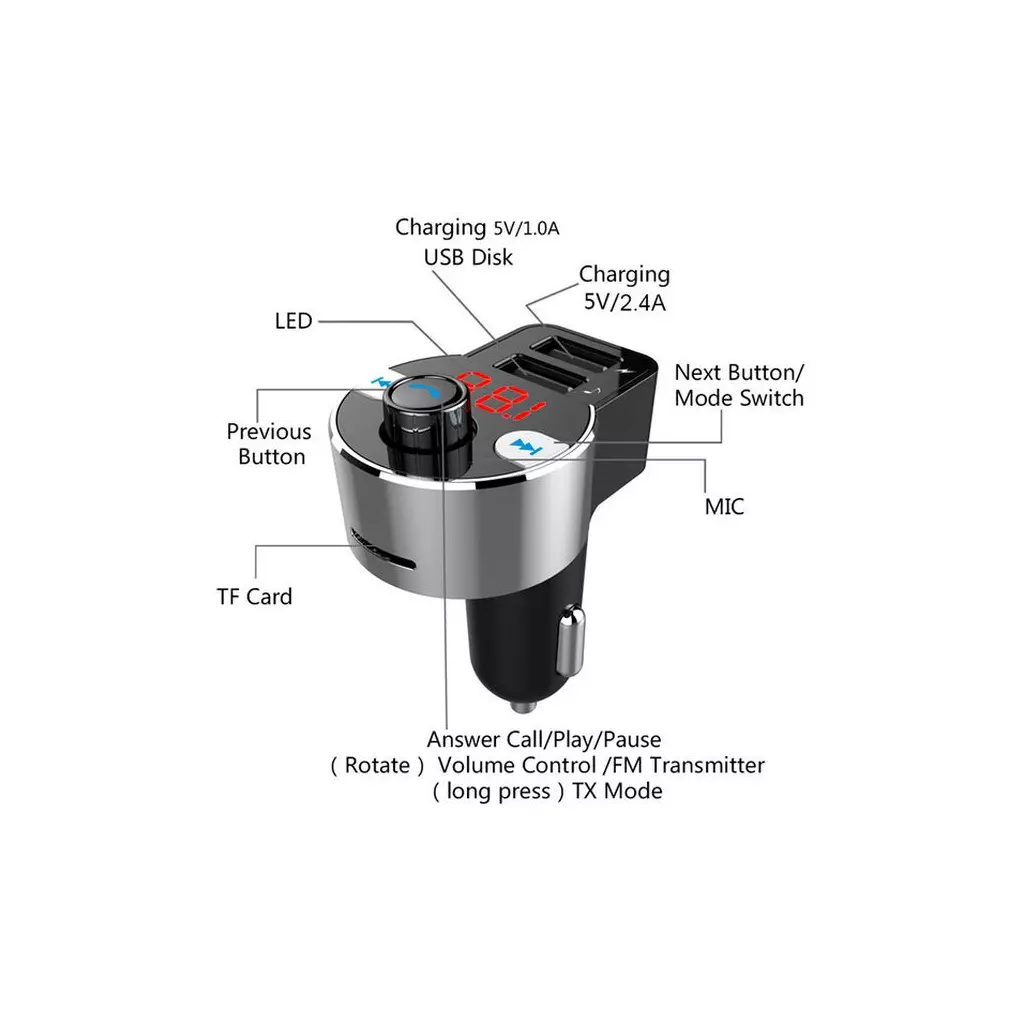 Charging 5V/1.0A
USB Disk

Charging
5V/2.4A

LED

Next Button/
Mode Switch

Previous
Button

MIC

TF Card

Answer Call/Play/Pause
( Rotate ) Volume Control /FM Transmitter
( long press ) TX Mode