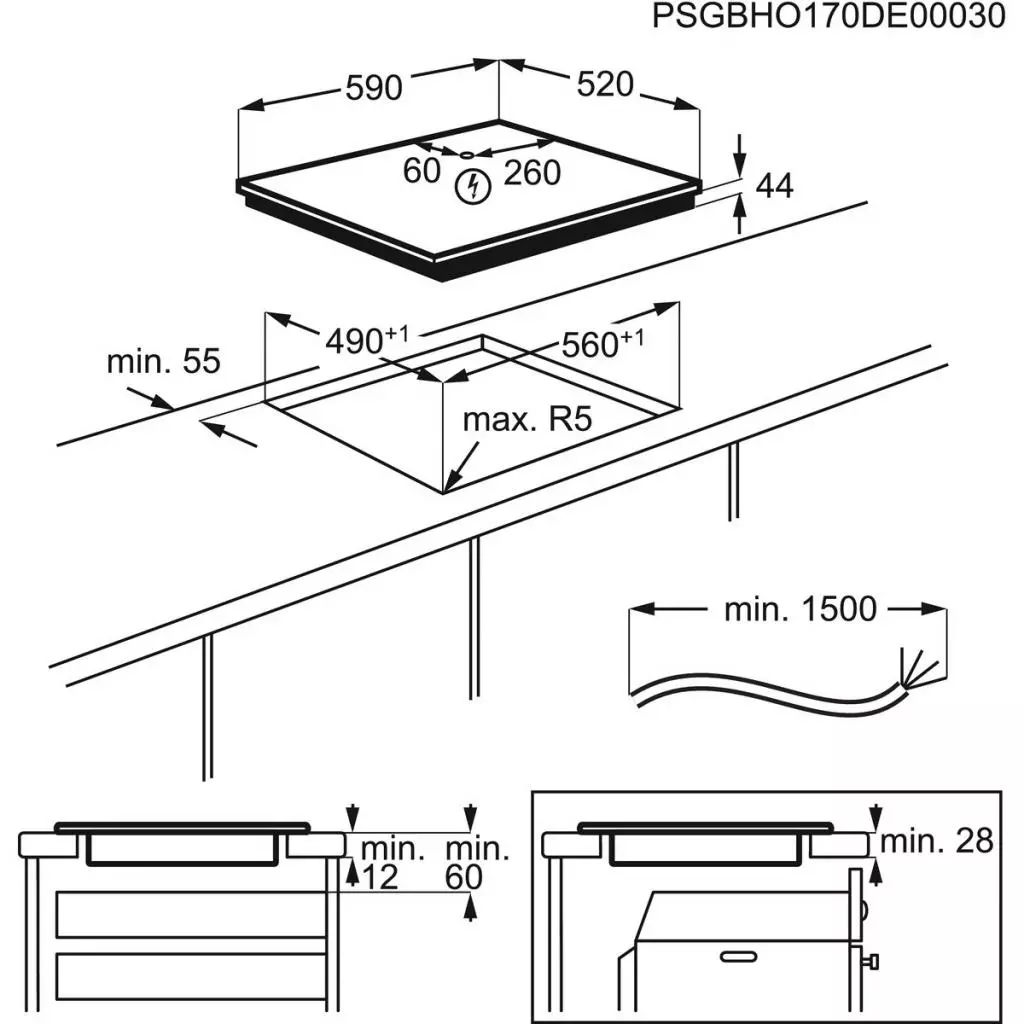 PSGBHO170DE00030

590
520
60
260
44

min. 55
$490^{+1}$
$560^{+1}$
max. R5

min. 1500

min.
12
min.
60

min. 28