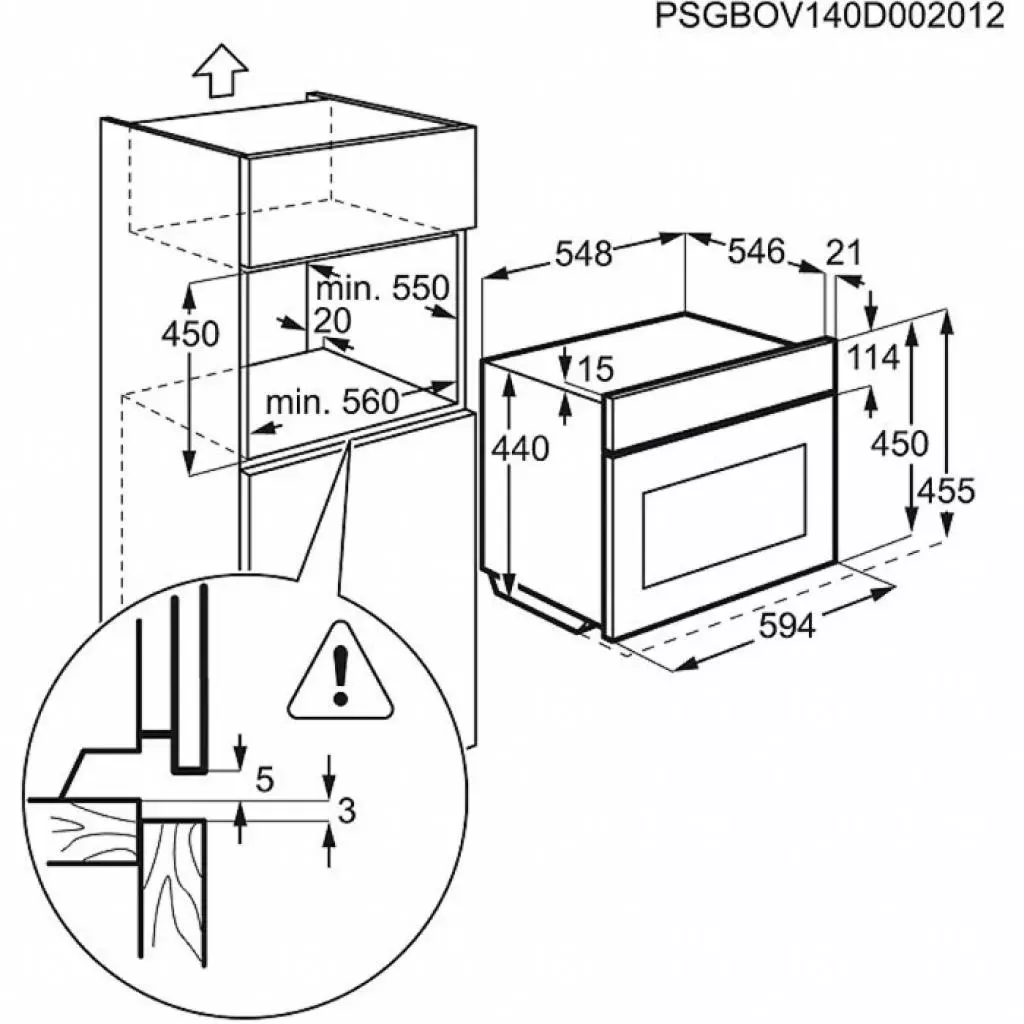 PSGBOV140D002012

450
min. 550
20
min. 560

548
546
21
15
114
440
450
455
594

5
3