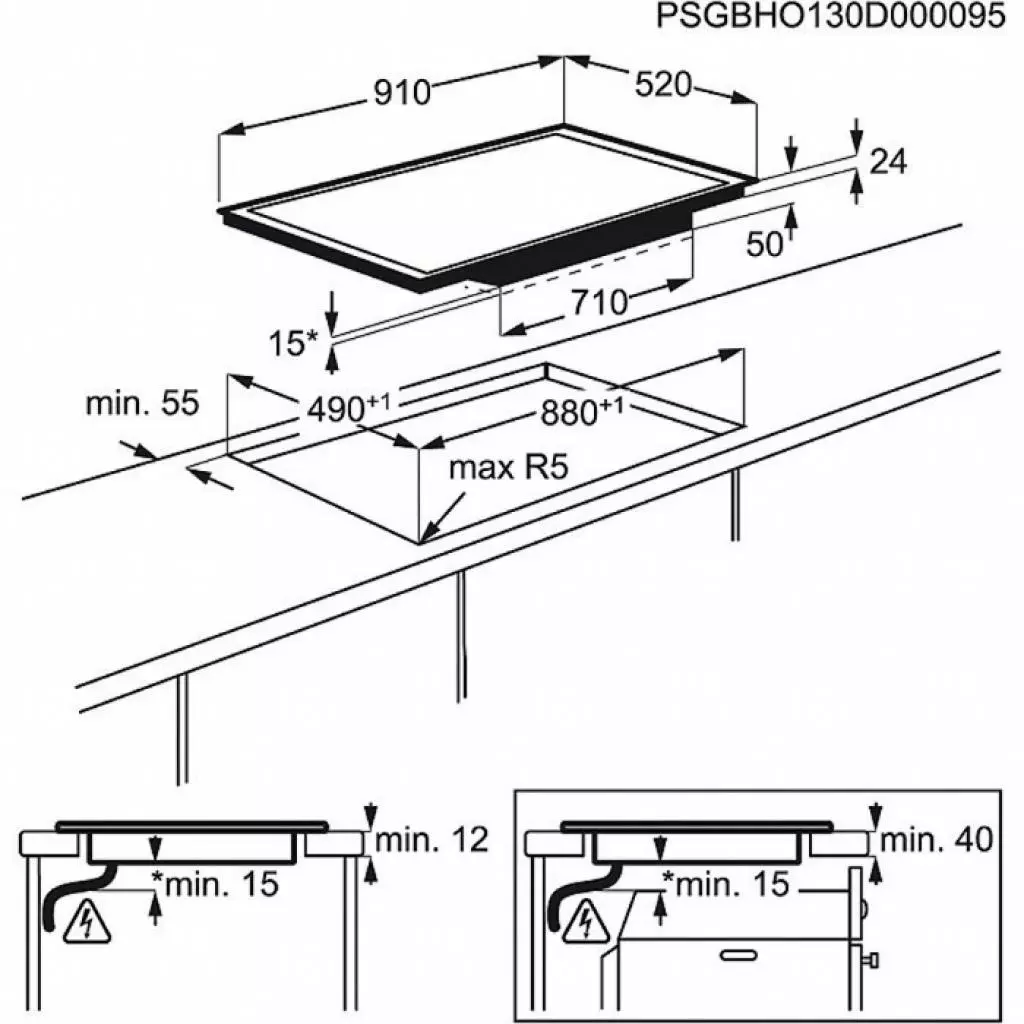 PSGBHO130D000095

910

520

24

50

710

15*

min. 55

$490^{+1}$

$880^{+1}$

max R5

min. 12

*min. 15

min. 40

*min. 15