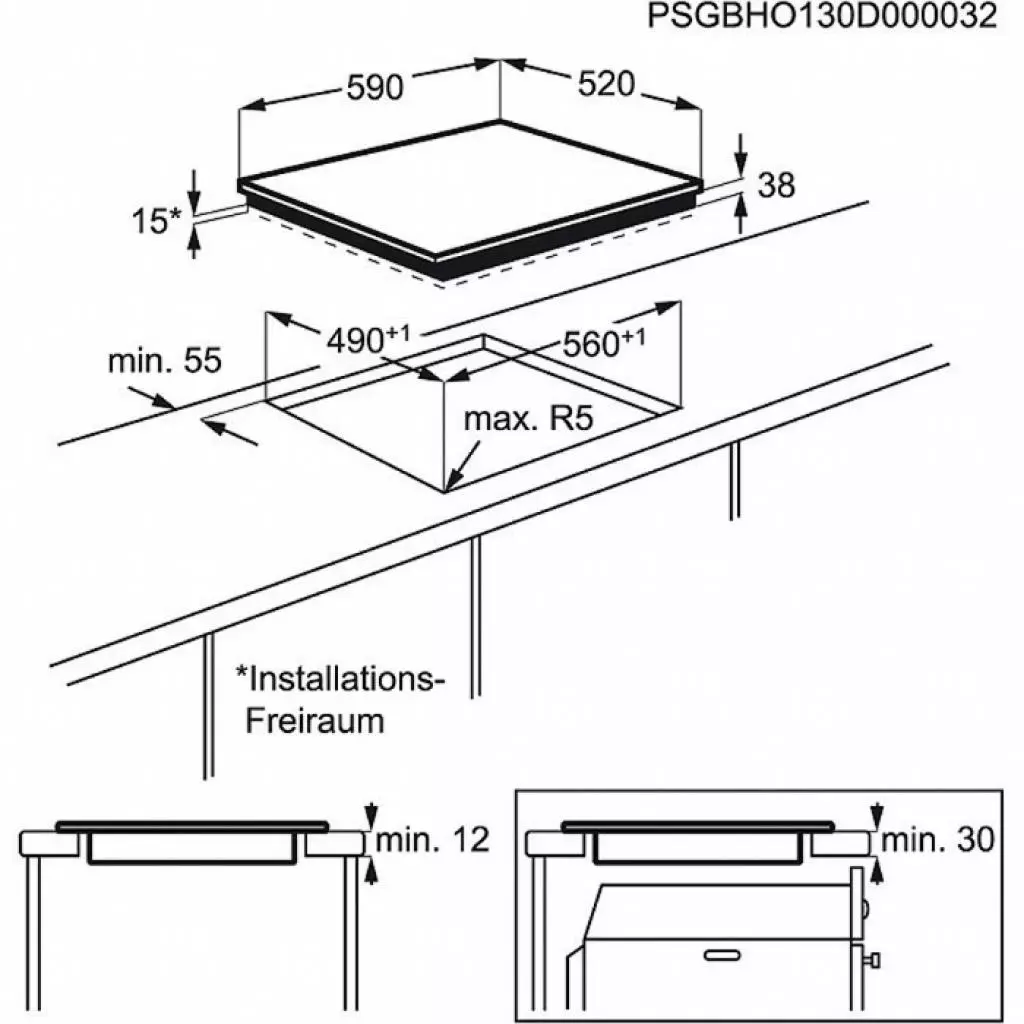 PSGBHO130D000032

590

520

15*

38

min. 55

$490^{+1}$

$560^{+1}$

max. R5

*Installations-Freiraum

min. 12

min. 30