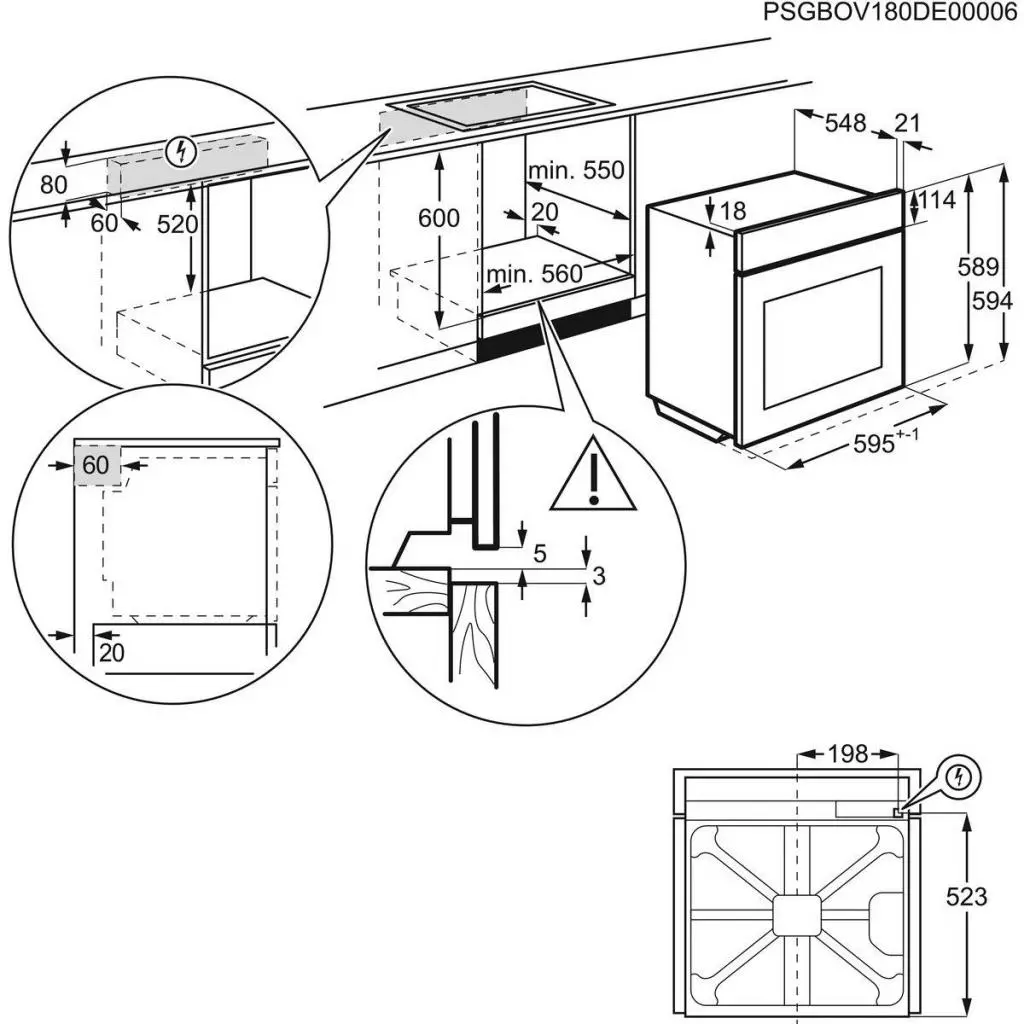 PSGBOV180DE00006

80
60
520

600
min. 550
20
min. 560

548
21
18
114
589
594
$595^{+-1}$

60
20

5
3

198
523