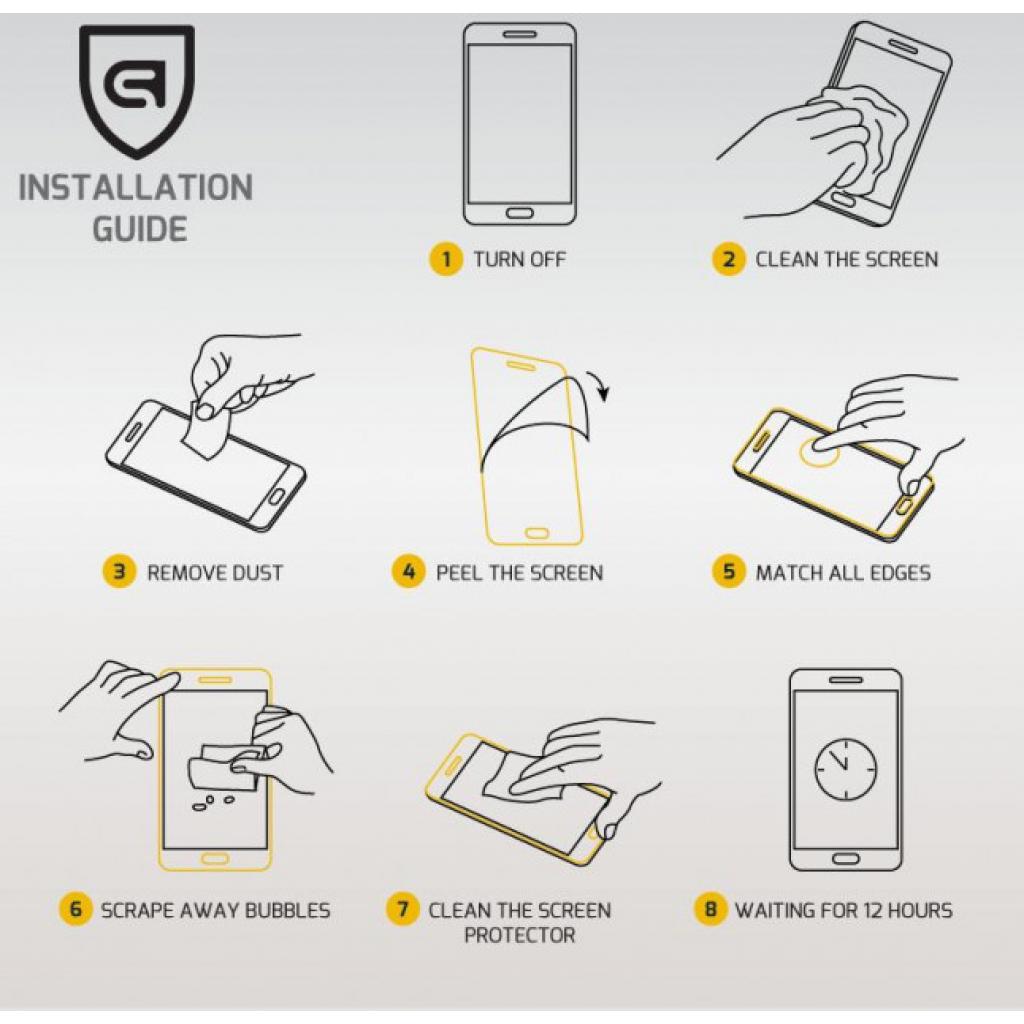 INSTALLATION GUIDE

1 TURN OFF

2 CLEAN THE SCREEN

3 REMOVE DUST

4 PEEL THE SCREEN

5 MATCH ALL EDGES

6 SCRAPE AWAY BUBBLES

7 CLEAN THE SCREEN PROTECTOR

8 WAITING FOR 12 HOURS