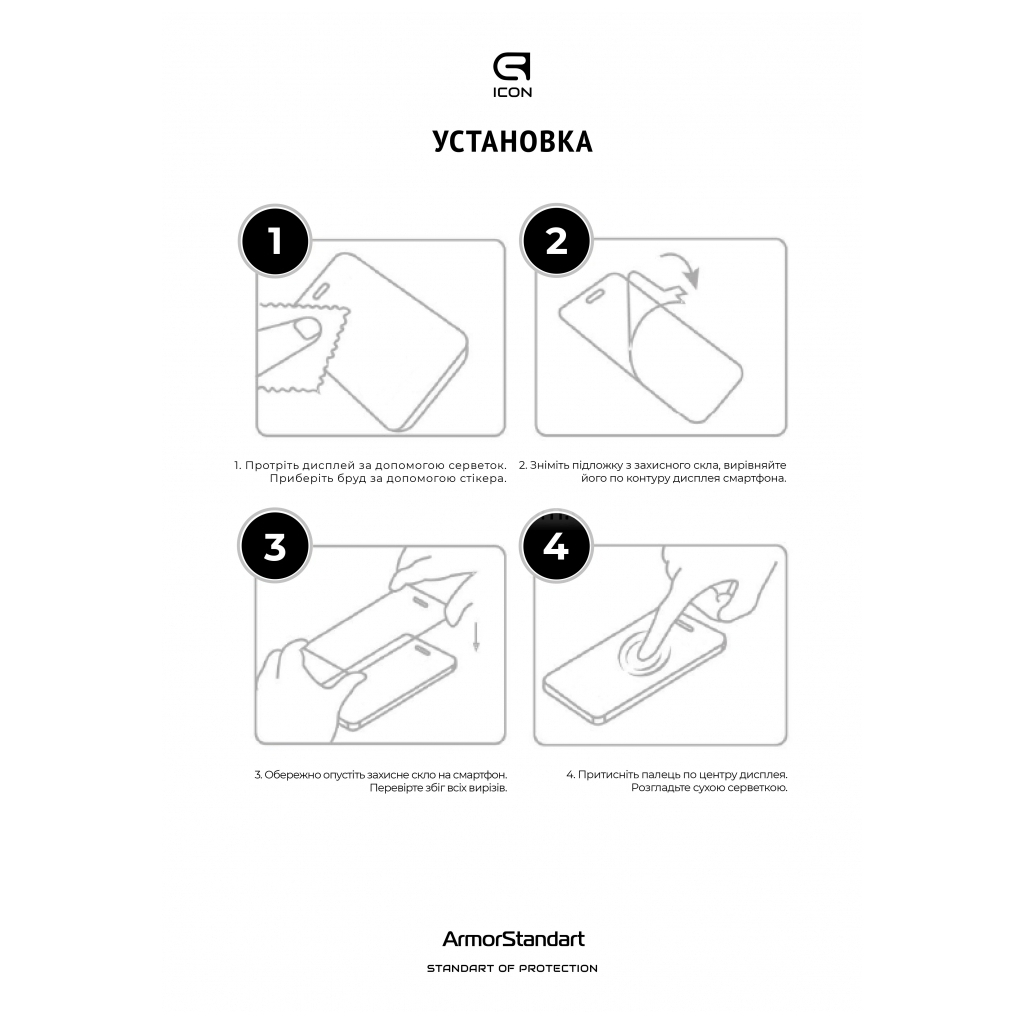 ICON

УСТАНОВКА

1

2

1. Протріть дисплей за допомогою серветок. Приберіть бруд за допомогою стікера.

2. Зніміть підложку з захисного скла, вирівняйте його по контуру дисплея смартфона.

3

4

3. Обережно опустіть захисне скло на смартфон. Перевірте збіг всіх вирізів.

4. Притисніть палець по центру дисплея. Розгладьте сухою серветкою.

ArmorStandart

STANDART OF PROTECTION