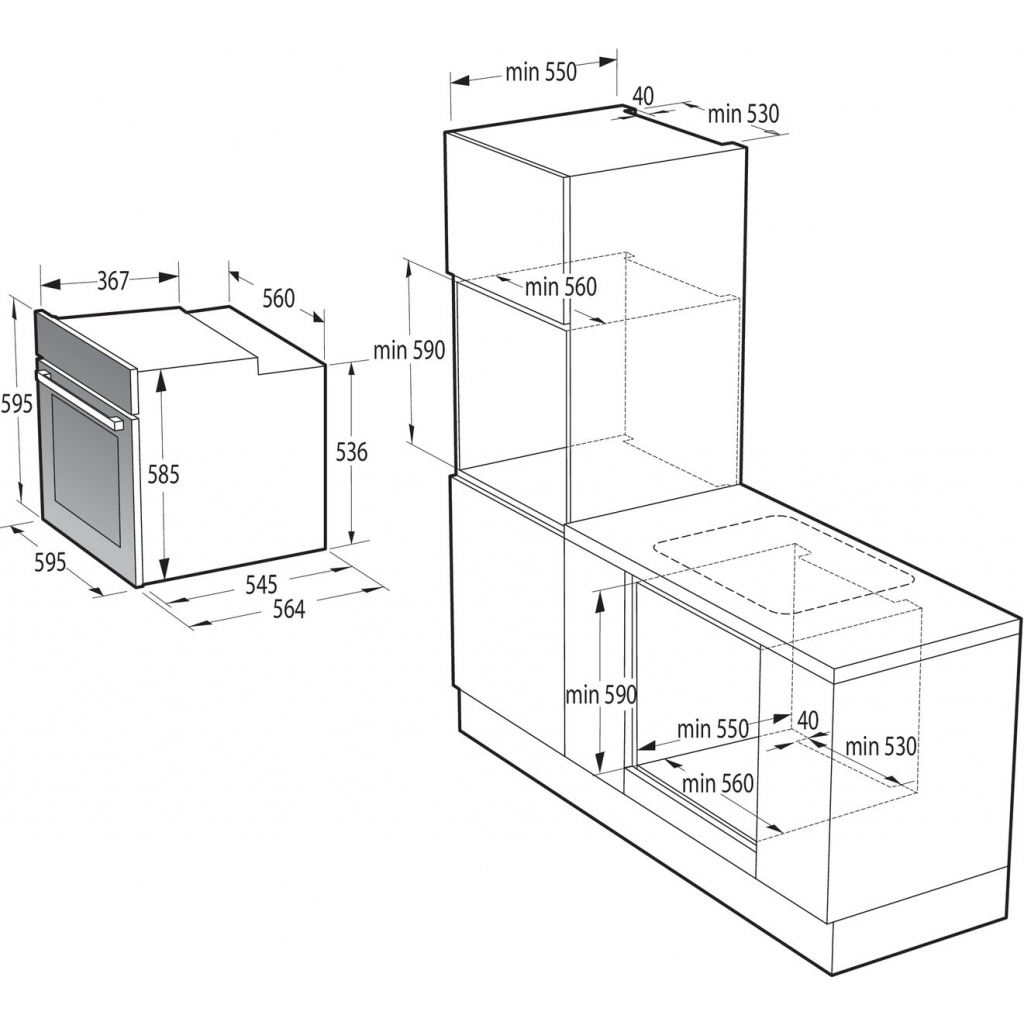 367
560
595
585
536
595
545
564

min 550
40
min 530
min 560
min 590

min 590
min 550
40
min 530
min 560