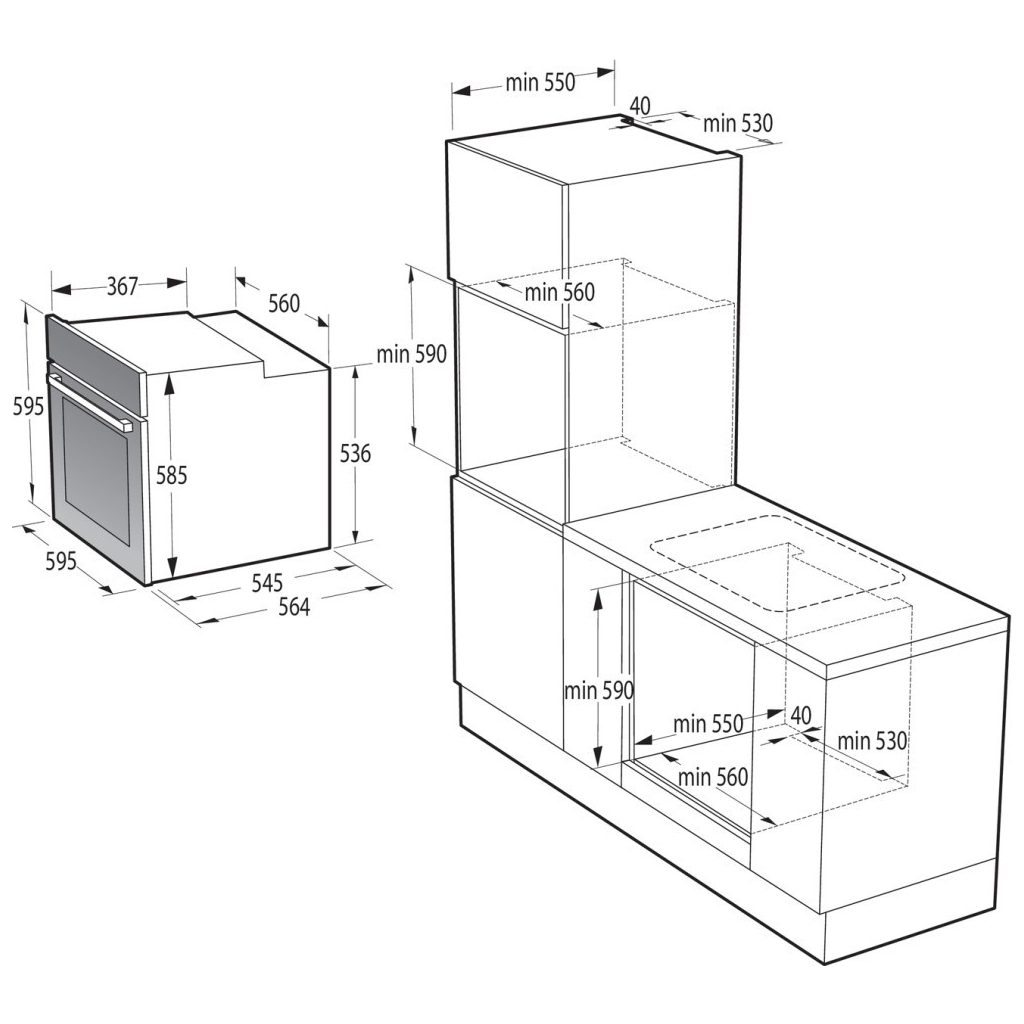 367
560
595
585
536
595
545
564

min 550
40
min 530
min 560
min 590

min 590
min 550
40
min 530
min 560