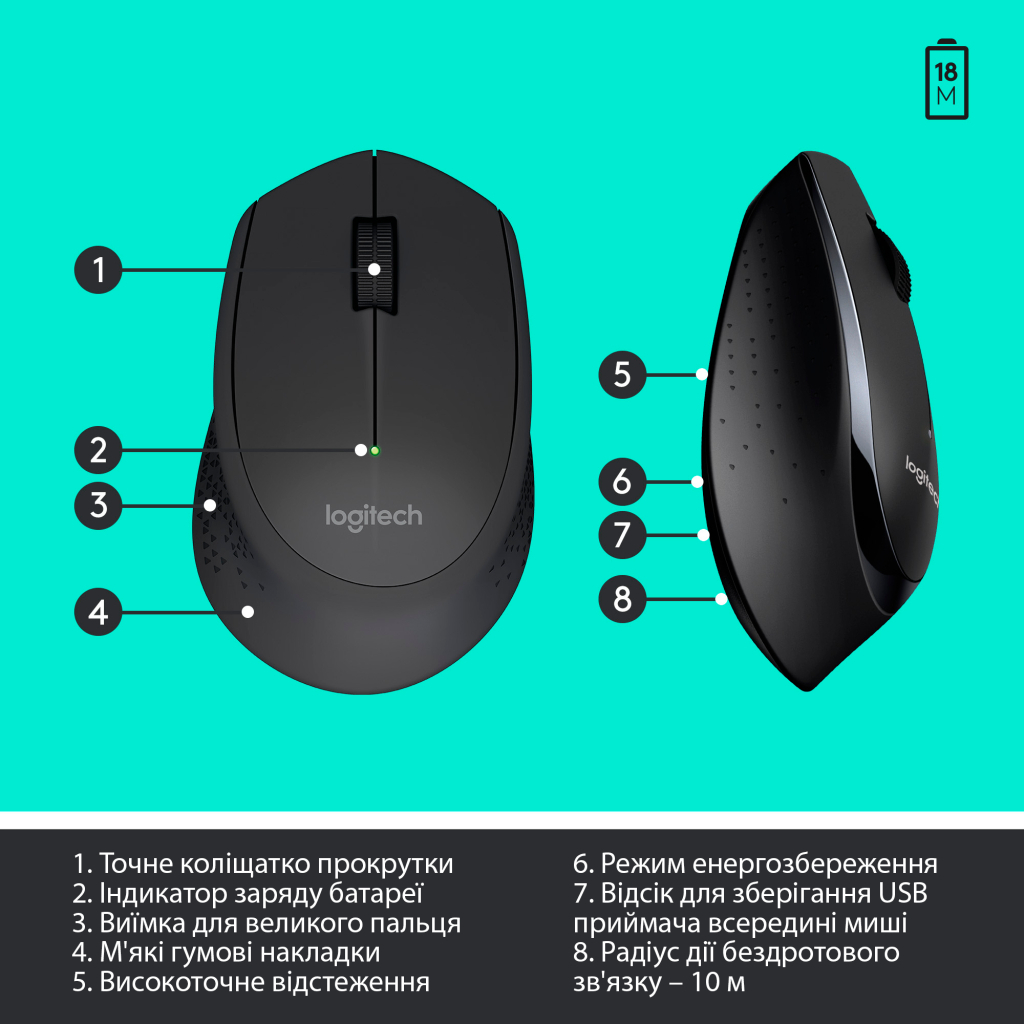 18
M

1
2
3
4

logitech

5
6
7
8

logitech

1. Точне коліщатко прокрутки
2. Індикатор заряду батареї
3. Виїмка для великого пальця
4. М'які гумові накладки
5. Високоточне відстеження

6. Режим енергозбереження
7. Відсік для зберігання USB приймача всередині миші
8. Радіус дії бездротового зв'язку – 10 м