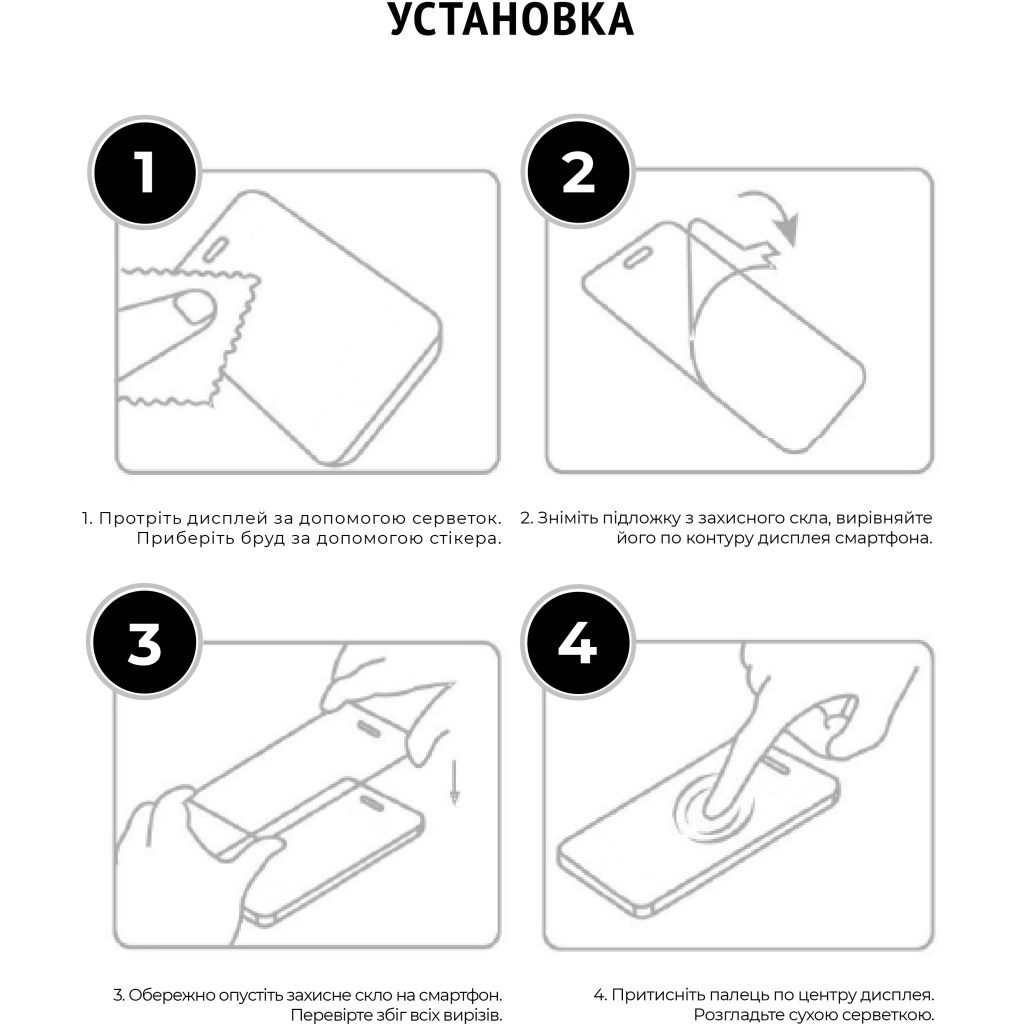 УСТАНОВКА

1

2

1. Протріть дисплей за допомогою серветок. Приберіть бруд за допомогою стікера.

2. Зніміть підложку з захисного скла, вирівняйте його по контуру дисплея смартфона.

3

4

3. Обережно опустіть захисне скло на смартфон. Перевірте збіг всіх вирізів.

4. Притисніть палець по центру дисплея. Розгладьте сухою серветкою.