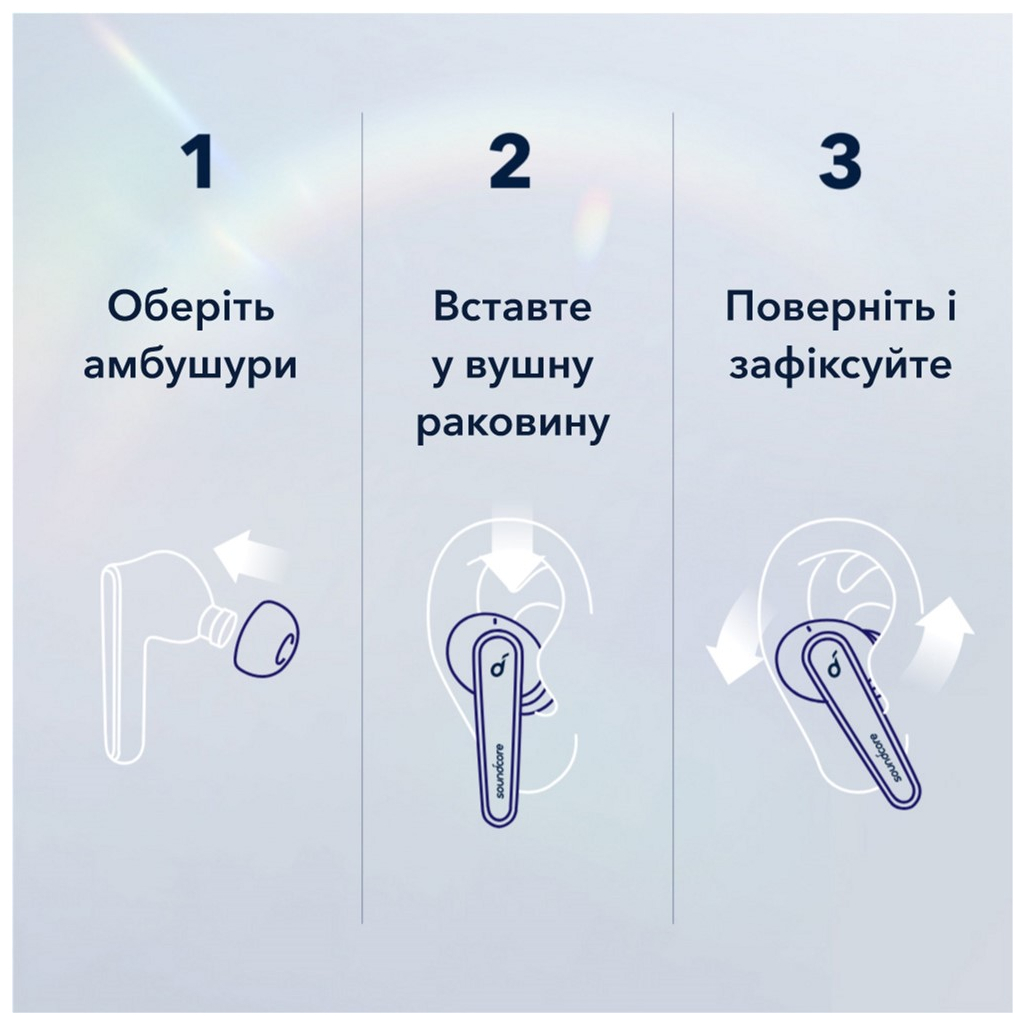 1

Оберіть амбушури

2

Вставте у вушну раковину

soundcore

3

Поверніть і зафіксуйте

soundcore