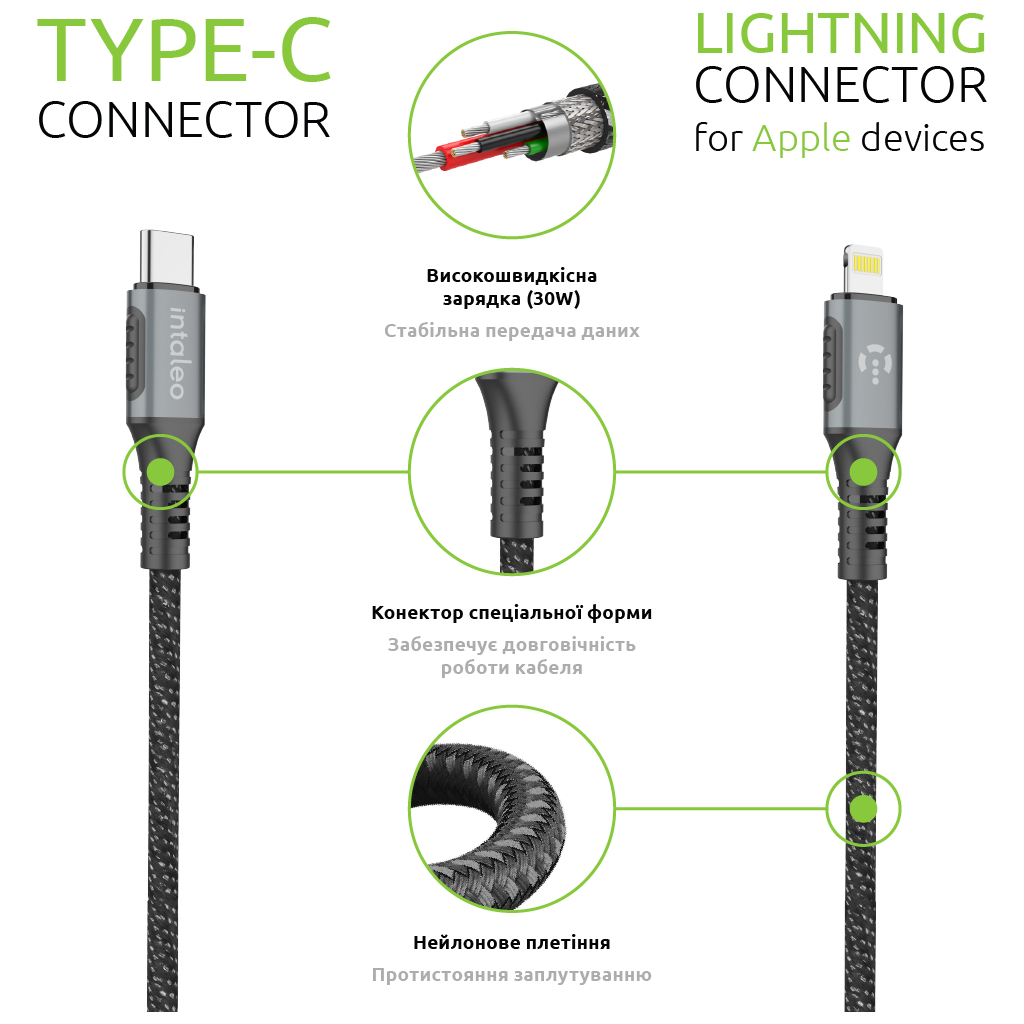 TYPE-C
CONNECTOR

LIGHTNING
CONNECTOR
for Apple devices

intaleo

Високошвидкісна зарядка (30W)

Стабільна передача даних

Конектор спеціальної форми

Забезпечує довговічність роботи кабеля

Нейлонове плетіння

Протистояння заплутуванню