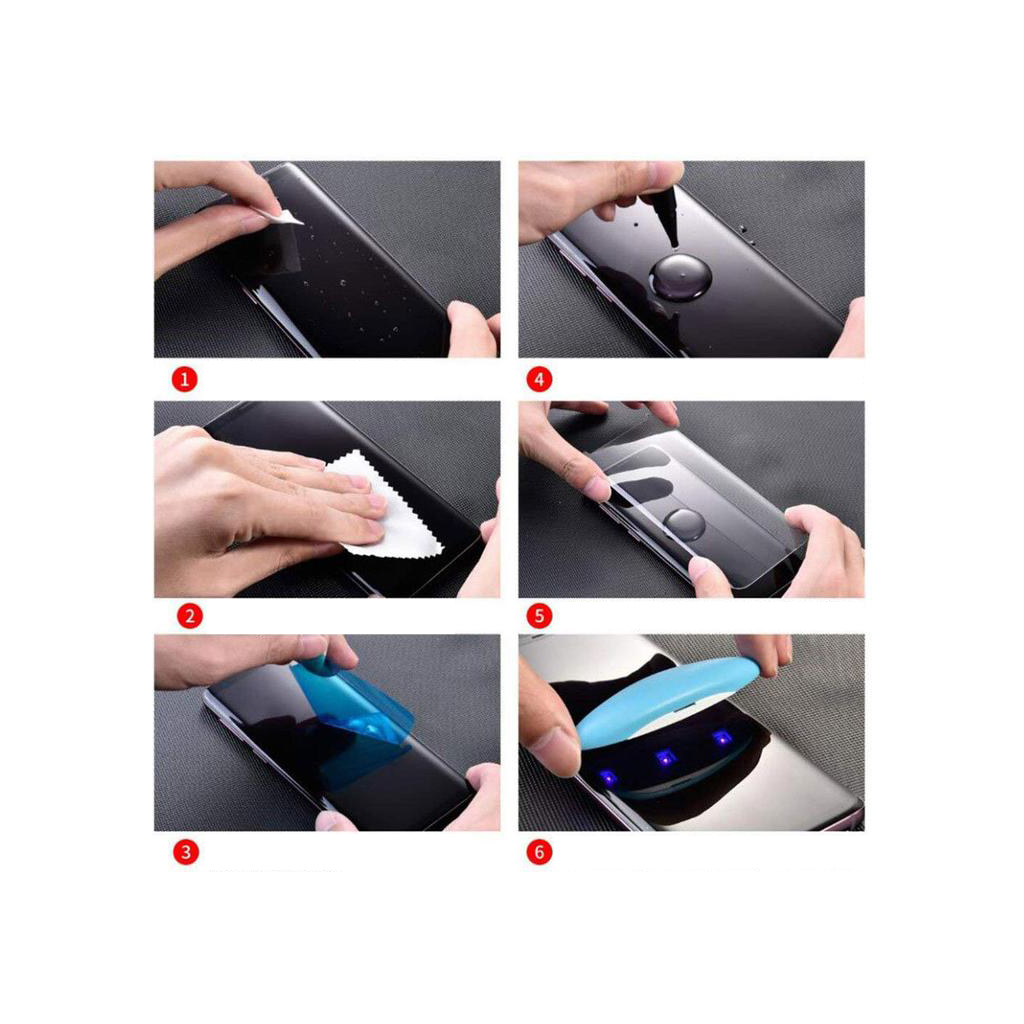 1
2
3
4
5
6