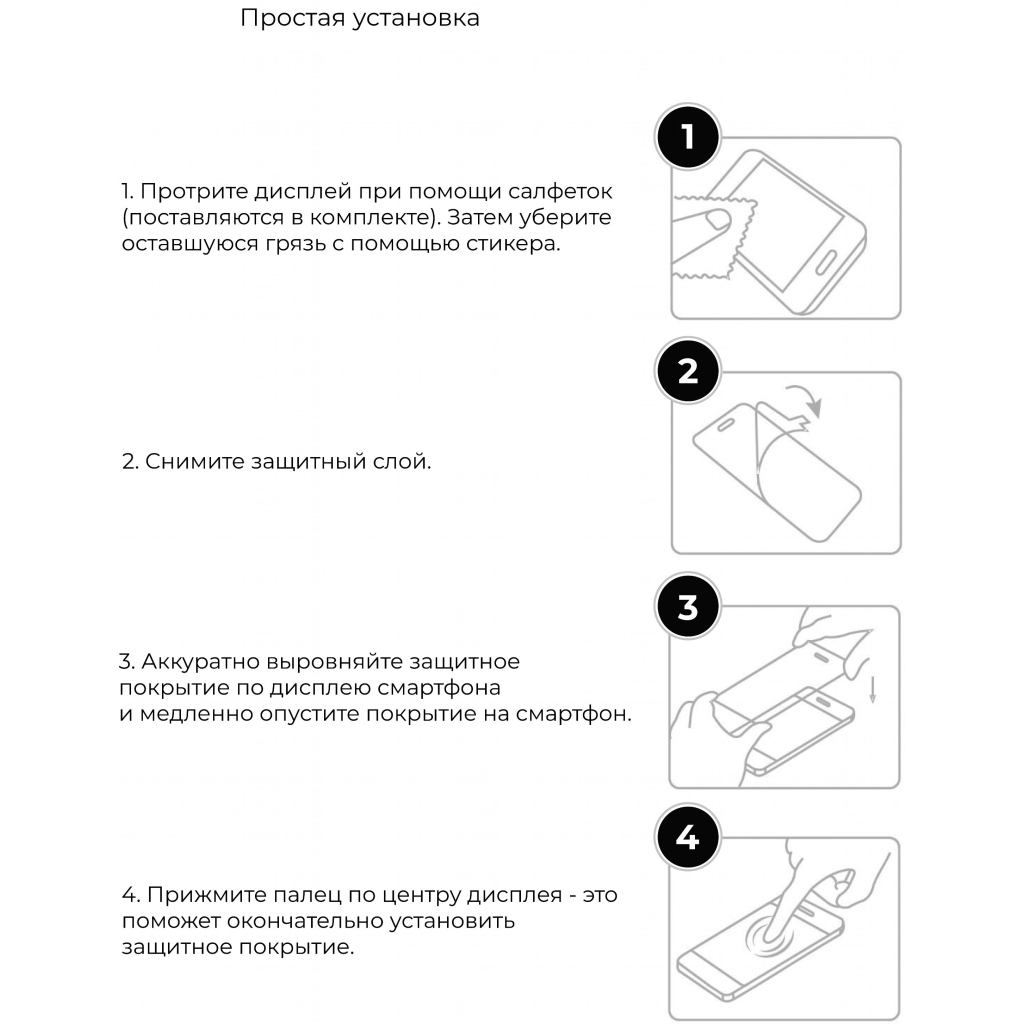 Простая установка

1

1. Протрите дисплей при помощи салфеток (поставляются в комплекте). Затем уберите оставшуюся грязь с помощью стикера.

2

2. Снимите защитный слой.

3

3. Аккуратно выровняйте защитное покрытие по дисплею смартфона и медленно опустите покрытие на смартфон.

4

4. Прижмите палец по центру дисплея - это поможет окончательно установить защитное покрытие.