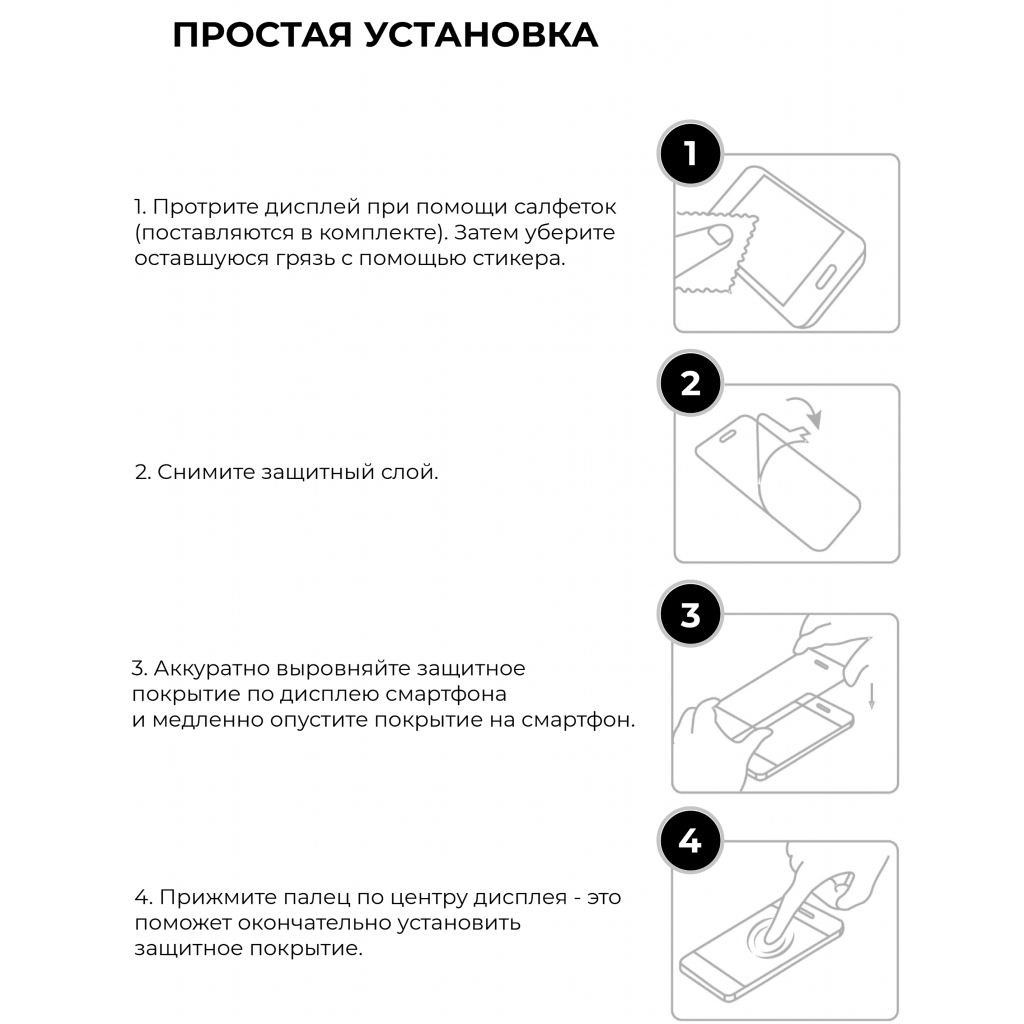 ПРОСТАЯ УСТАНОВКА

1. Протрите дисплей при помощи салфеток (поставляются в комплекте). Затем уберите оставшуюся грязь с помощью стикера.

1

2. Снимите защитный слой.

2

3. Аккуратно выровняйте защитное покрытие по дисплею смартфона и медленно опустите покрытие на смартфон.

3

4. Прижмите палец по центру дисплея - это поможет окончательно установить защитное покрытие.

4