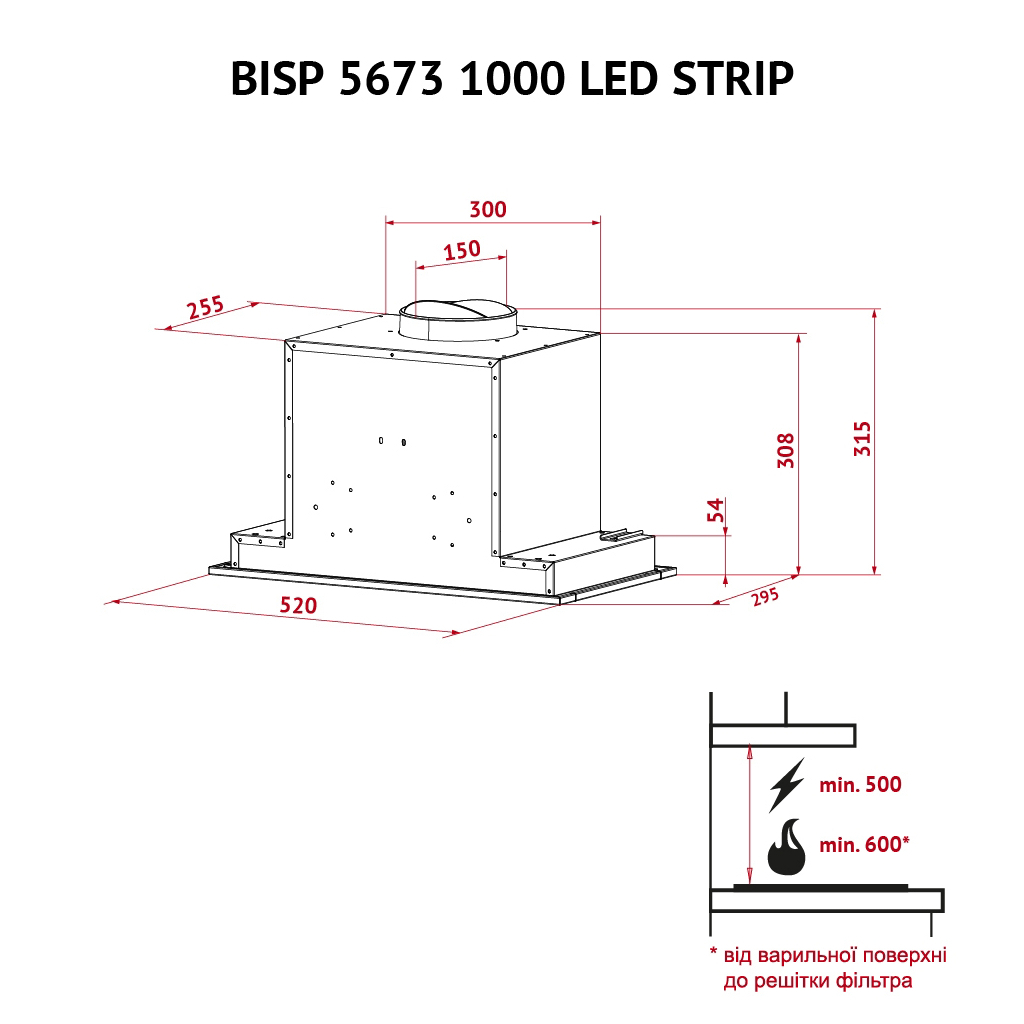 BISP 5673 1000 LED STRIP

300

150

255

308

315

54

520

295

min. 500

min. 600*

* від варильної поверхні до решітки фільтра